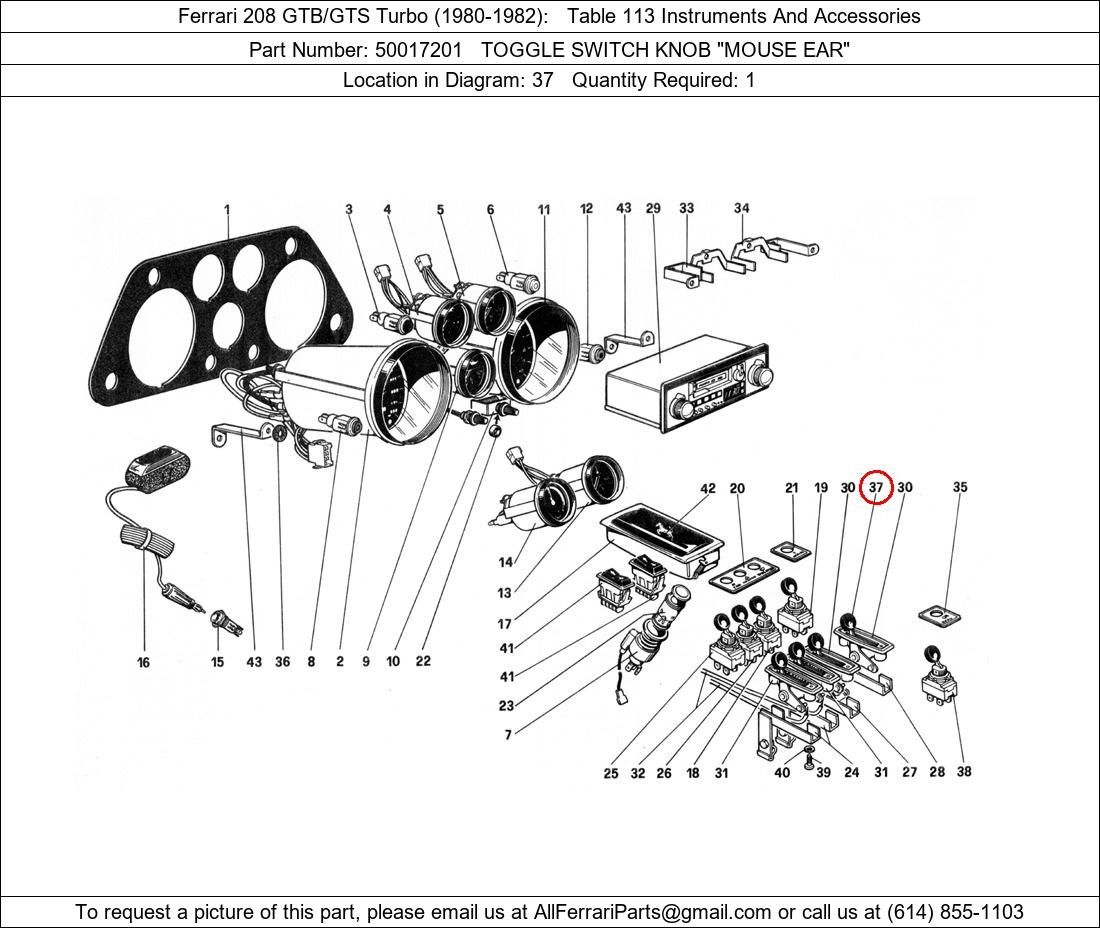 Ferrari 208 GTB/GTS Turbo (1980-1982): Table 113 Instruments And Accessories

Part Number: 50017201 TOGGLE SWITCH KNOB "MOUSE EAR"

Location in Diagram: 37 Quantity Required: 1

1 3 4 5 6 11 12 43 29 33 34

42 20 21 19 30 37 30 35

14 13 17 41 41 23 7

16 15 43 36 8 2 9 10 22

25 32 26 18 31 40 39 24 31 27 28 38

To request a picture of this part, please email us at AllFerrariParts@gmail.com or call us at (614) 855-1103