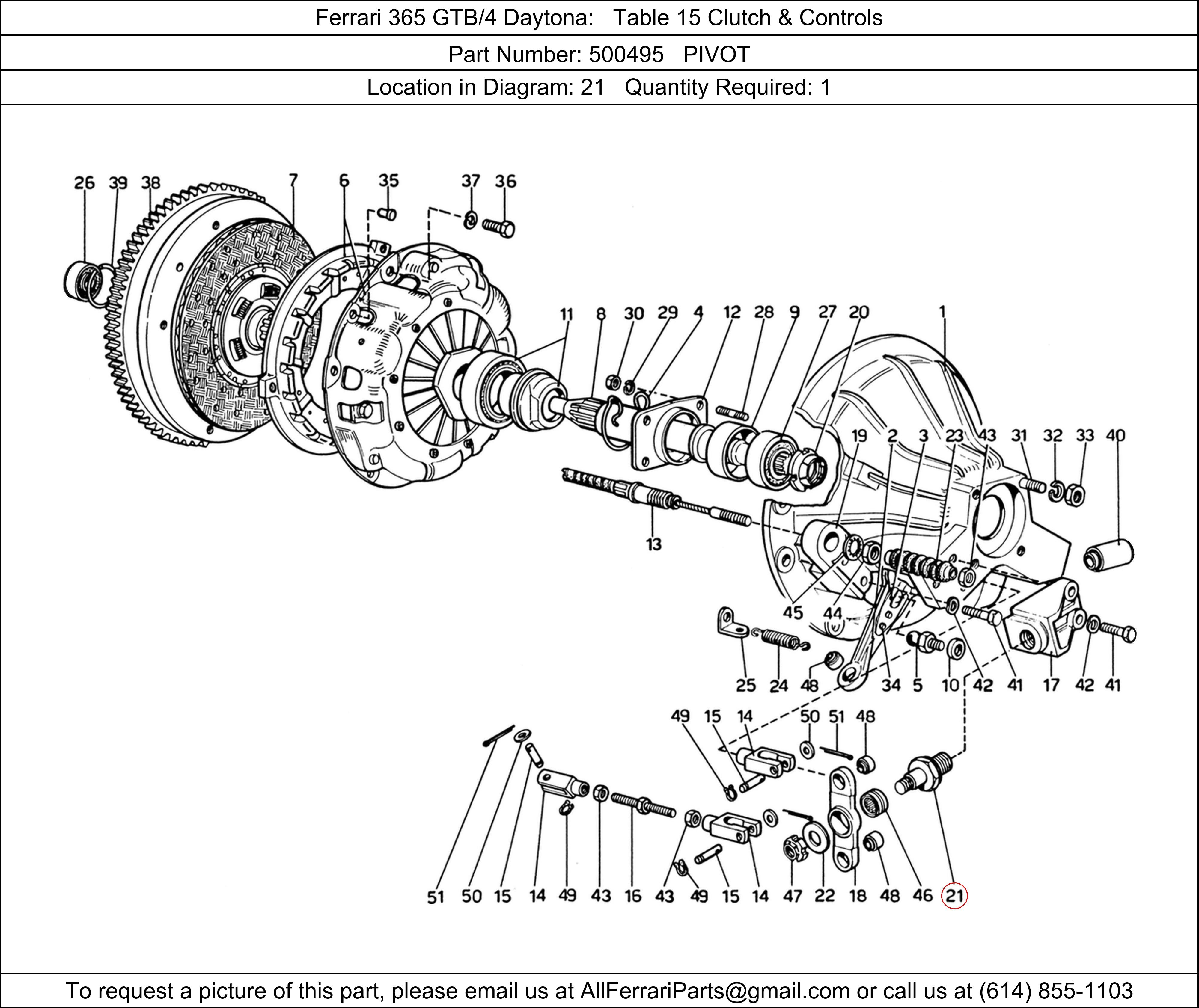 Ferrari 365 GTB/4 Daytona: Table 15 Clutch & Controls

Part Number: 500495 PIVOT

Location in Diagram: 21 Quantity Required: 1

26 39 38 7 6 35 37 36

11 8 30 29 4 12 28 9 27 20 1

19 2 3 23 43 31 32 33 40

13

45 44

25 24 48 34 5 10 42 41 17 42 41

49 15 14 50 51 48

51 50 15 14 49 43 16 43 49 15 14 47 22 18 48 46 21

To request a picture of this part, please email us at AllFerrariParts@gmail.com or call us at (614) 855-1103