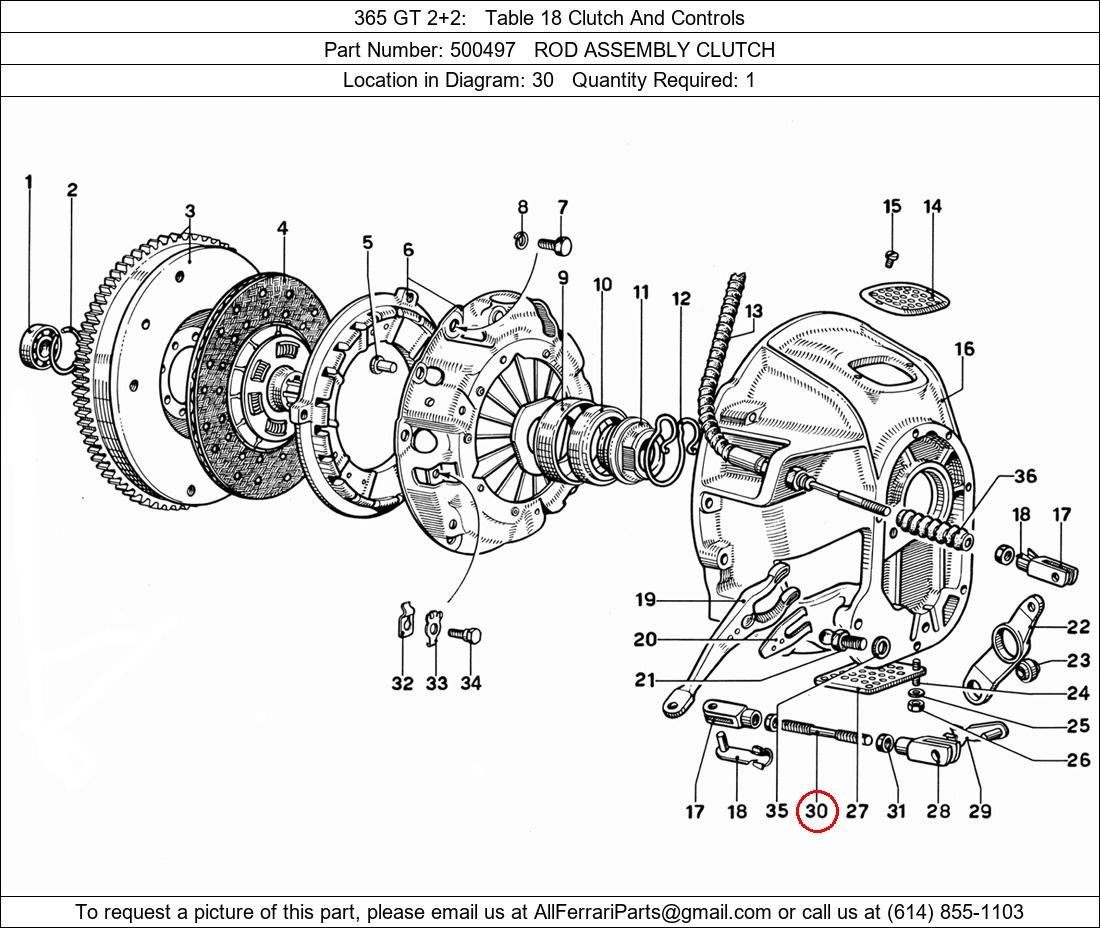 365 GT 2+2: Table 18 Clutch And Controls

Part Number: 500497 ROD ASSEMBLY CLUTCH

Location in Diagram: 30 Quantity Required: 1

1
2
3
4
5
6
8
7
9
10
11
12
13
15
14
16
36
18
17
19
20
21
22
23
24
25
26
32
33
34
17
18
35
30
27
31
28
29

To request a picture of this part, please email us at AllFerrariParts@gmail.com or call us at (614) 855-1103