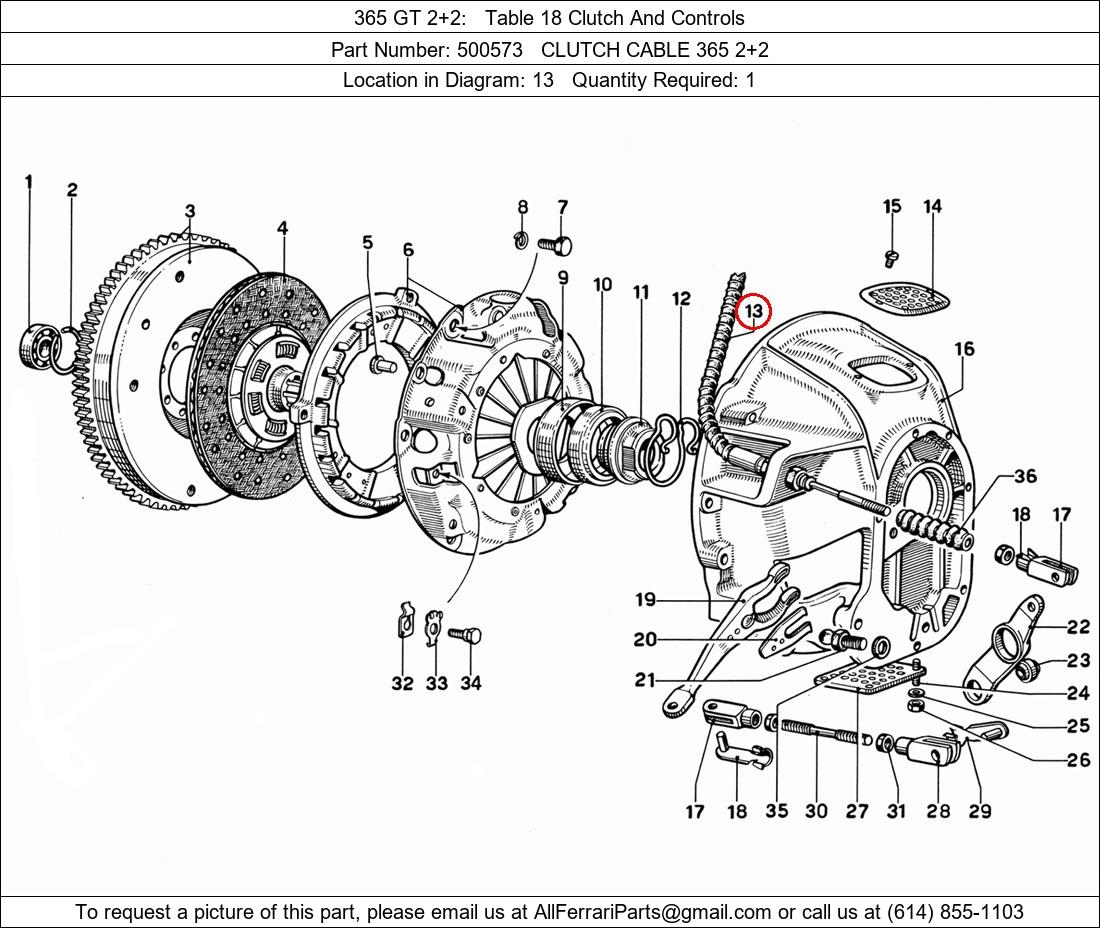 365 GT 2+2: Table 18 Clutch And Controls

Part Number: 500573 CLUTCH CABLE 365 2+2

Location in Diagram: 13 Quantity Required: 1

1 2 3 4 5 6 8 7 9 10 11 12 13 15 14 16 36 18 17 19 20 21 22 23 24 25 26 32 33 34 17 18 35 30 27 31 28 29

To request a picture of this part, please email us at AllFerrariParts@gmail.com or call us at (614) 855-1103