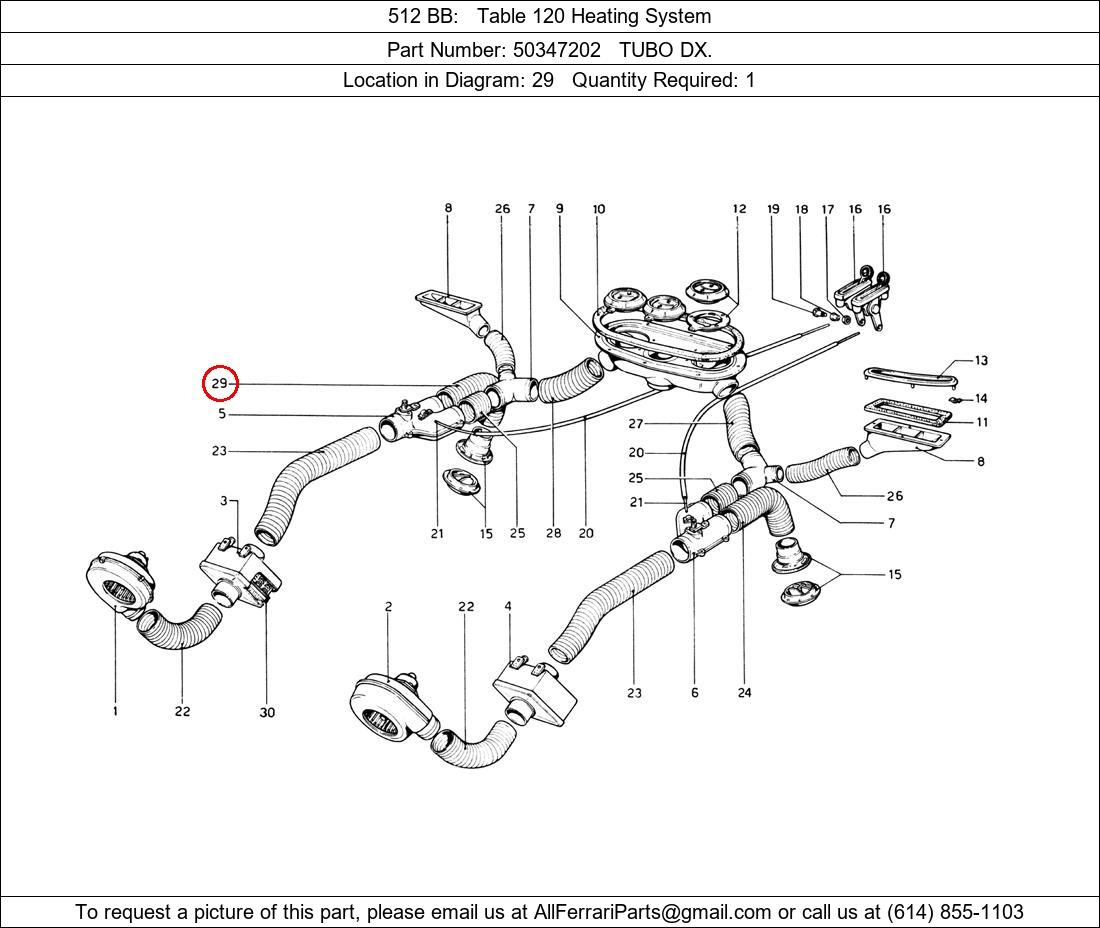 512 BB: Table 120 Heating System

Part Number: 50347202 TUBO DX.

Location in Diagram: 29 Quantity Required: 1

8 26 7 9 10 12 19 18 17 16 16

29
5
23
3
13
14
11
8
27
20
25
21
26
7
15
21 15 25 28 20
2 22 4
1 22 30
23 6 24

To request a picture of this part, please email us at AllFerrariParts@gmail.com or call us at (614) 855-1103