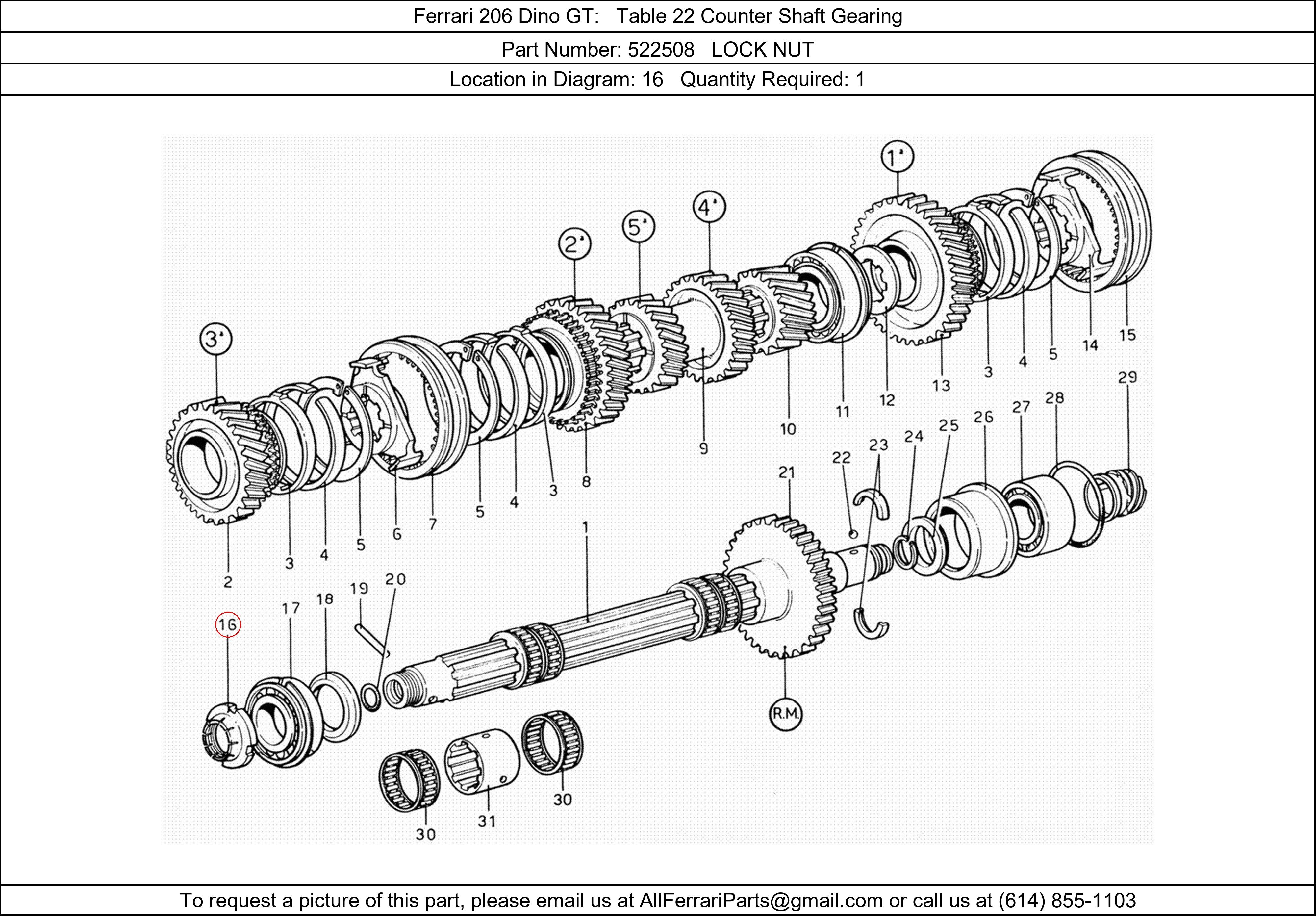 Ferrari 206 Dino GT: Table 22 Counter Shaft Gearing

Part Number: 522508 LOCK NUT

Location in Diagram: 16 Quantity Required: 1

1ª 4ª 5ª 2ª 3ª

15 14 5 4 3 13 12 11 10 9 8 3 4 5 7 6 5 4 3 2

29 28 27 26 25 24 23 22 21 1 20 19 18 17 16

R.M.

30 31 30

To request a picture of this part, please email us at AllFerrariParts@gmail.com or call us at (614) 855-1103