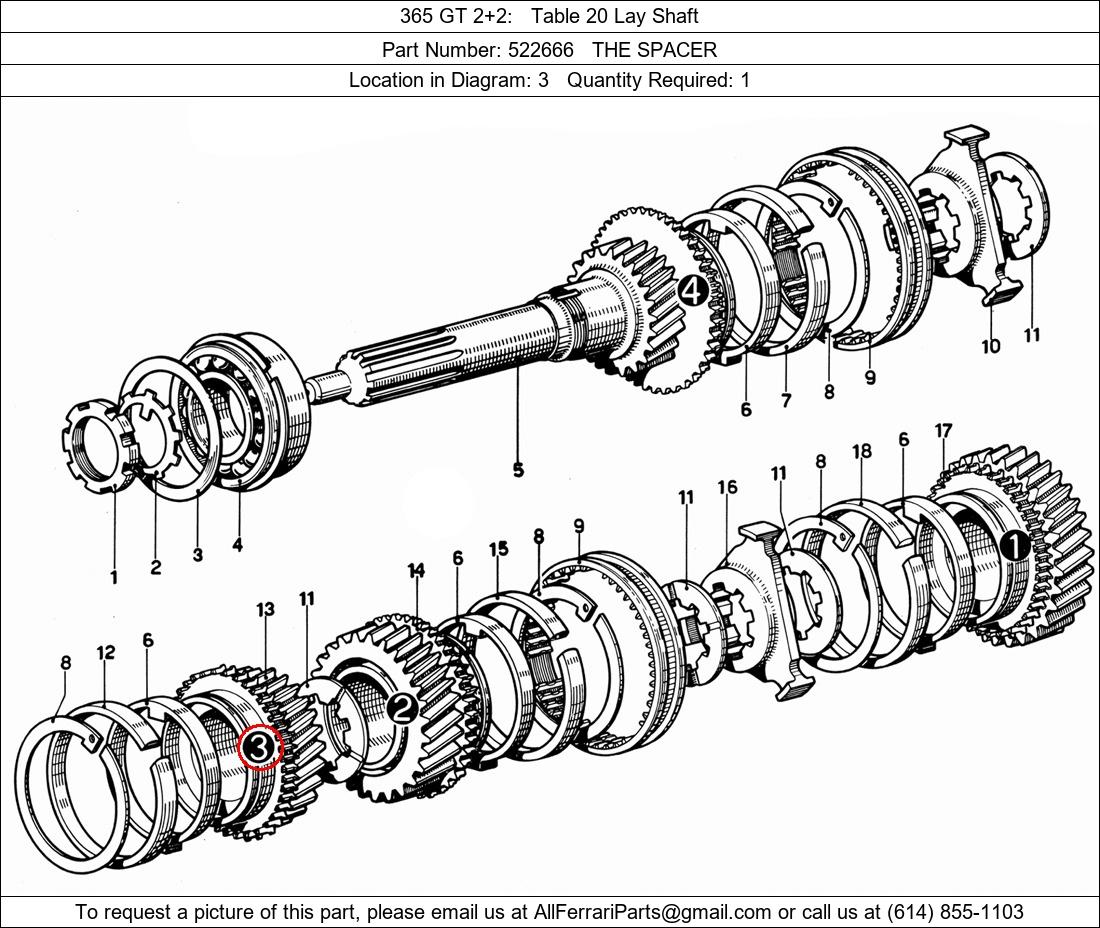 365 GT 2+2: Table 20 Lay Shaft

Part Number: 522666 THE SPACER

Location in Diagram: 3 Quantity Required: 1

4
10
11
6
7
8
9
5
1
2
3
4
17
6
18
8
11
16
11
1
9
8
15
6
14
11
13
2
8
12
6
3

To request a picture of this part, please email us at AllFerrariParts@gmail.com or call us at (614) 855-1103