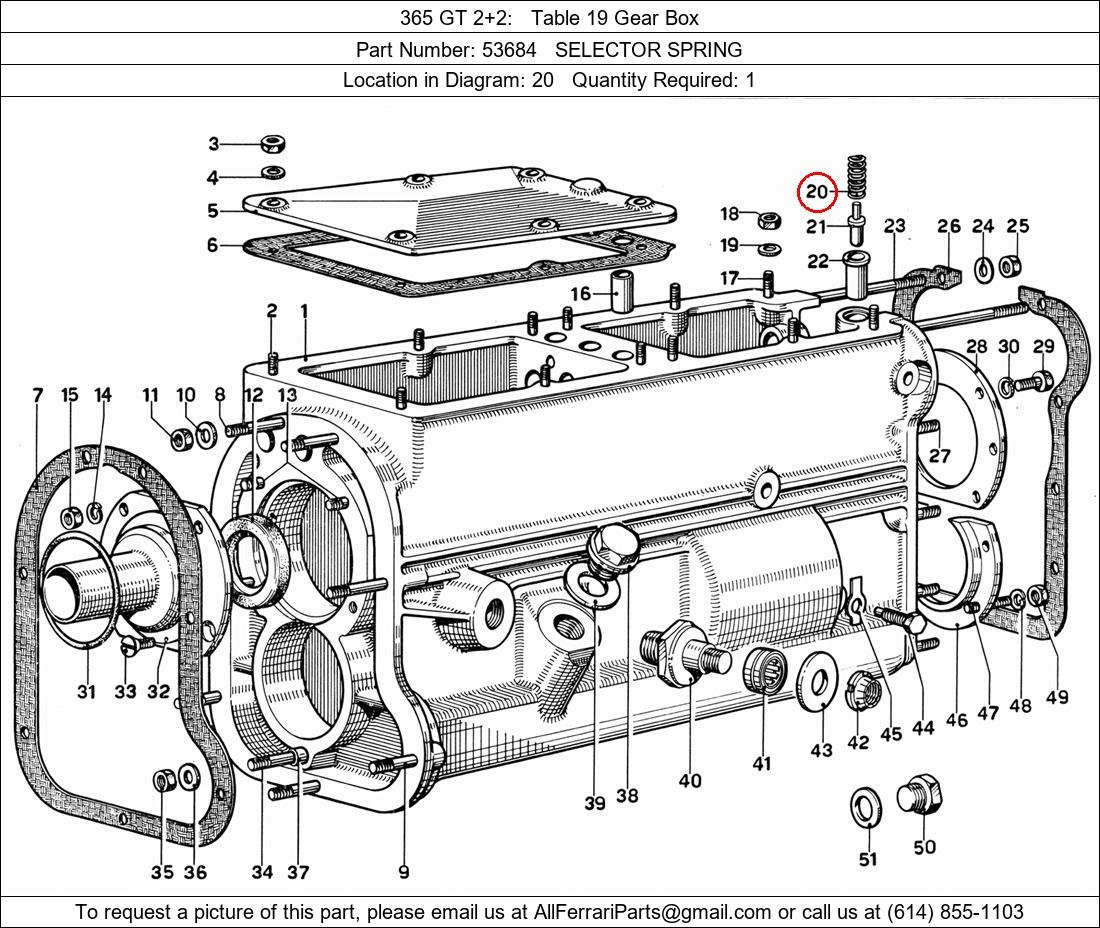 365 GT 2+2: Table 19 Gear Box

Part Number: 53684 SELECTOR SPRING

Location in Diagram: 20 Quantity Required: 1

3
4
5
6
20
18
21
23
26
24
25
19
22
17
16
2
1
28
30
29
7
15
14
11
10
8
12
13
27
31
33
32
39
38
40
41
43
42
45
44
46
47
48
49
35
36
34
37
9
51
50

To request a picture of this part, please email us at AllFerrariParts@gmail.com or call us at (614) 855-1103