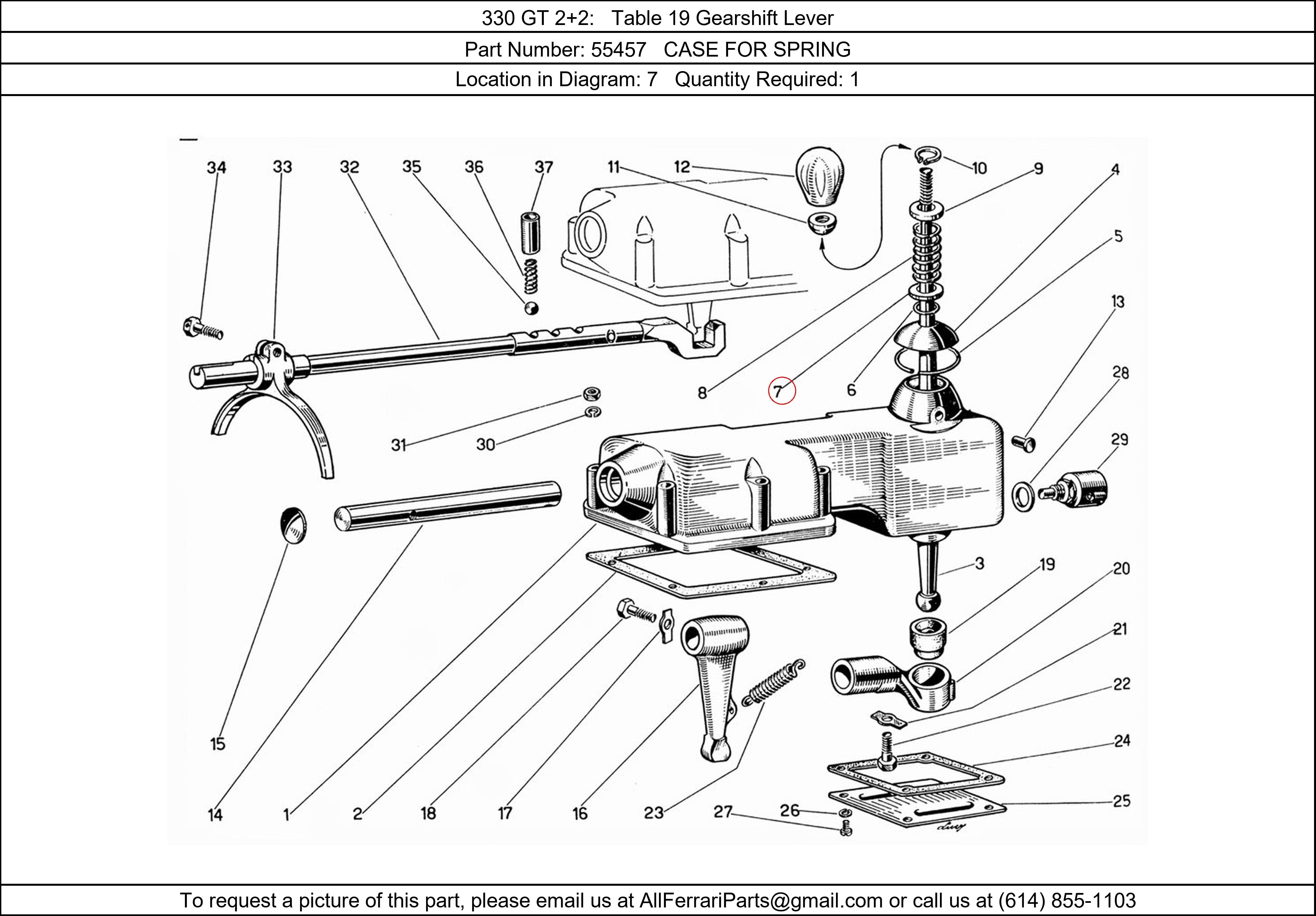 330 GT 2+2: Table 19 Gearshift Lever

Part Number: 55457 CASE FOR SPRING

Location in Diagram: 7 Quantity Required: 1

34 33 32 35 36 37 11 12 10 9 4 5 13 28 29 8 7 6 31 30 3 19 20 21 22 24 25 15 14 1 2 18 17 16 23 27 26

To request a picture of this part, please email us at AllFerrariParts@gmail.com or call us at (614) 855-1103