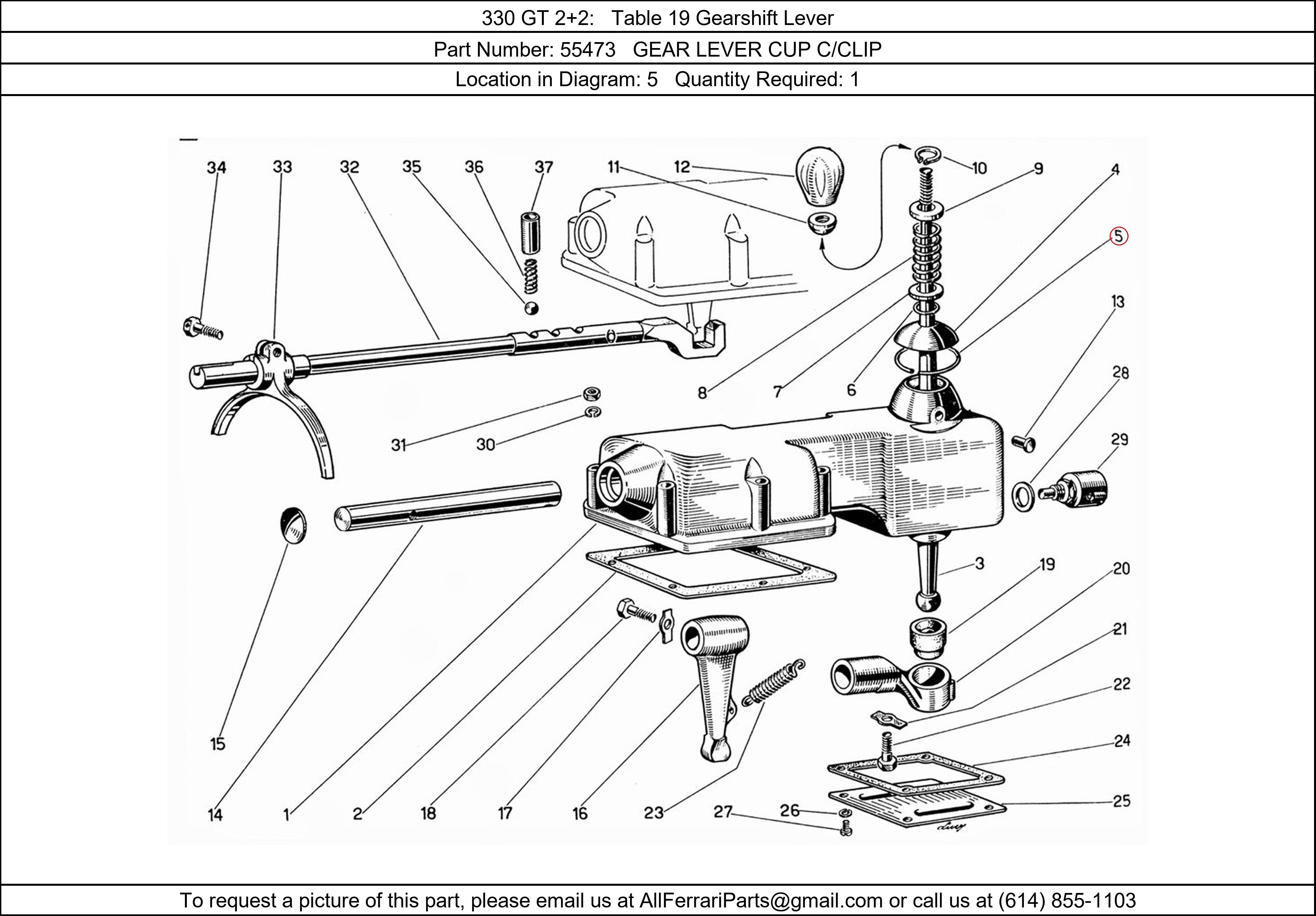 330 GT 2+2: Table 19 Gearshift Lever

Part Number: 55473 GEAR LEVER CUP C/CLIP

Location in Diagram: 5 Quantity Required: 1

34 33 32 35 36 37 11 12 10 9 4 5 13 28 29 8 7 6 31 30 3 19 20 21 22 24 25 15 14 1 2 18 17 16 23 27 26

To request a picture of this part, please email us at AllFerrariParts@gmail.com or call us at (614) 855-1103