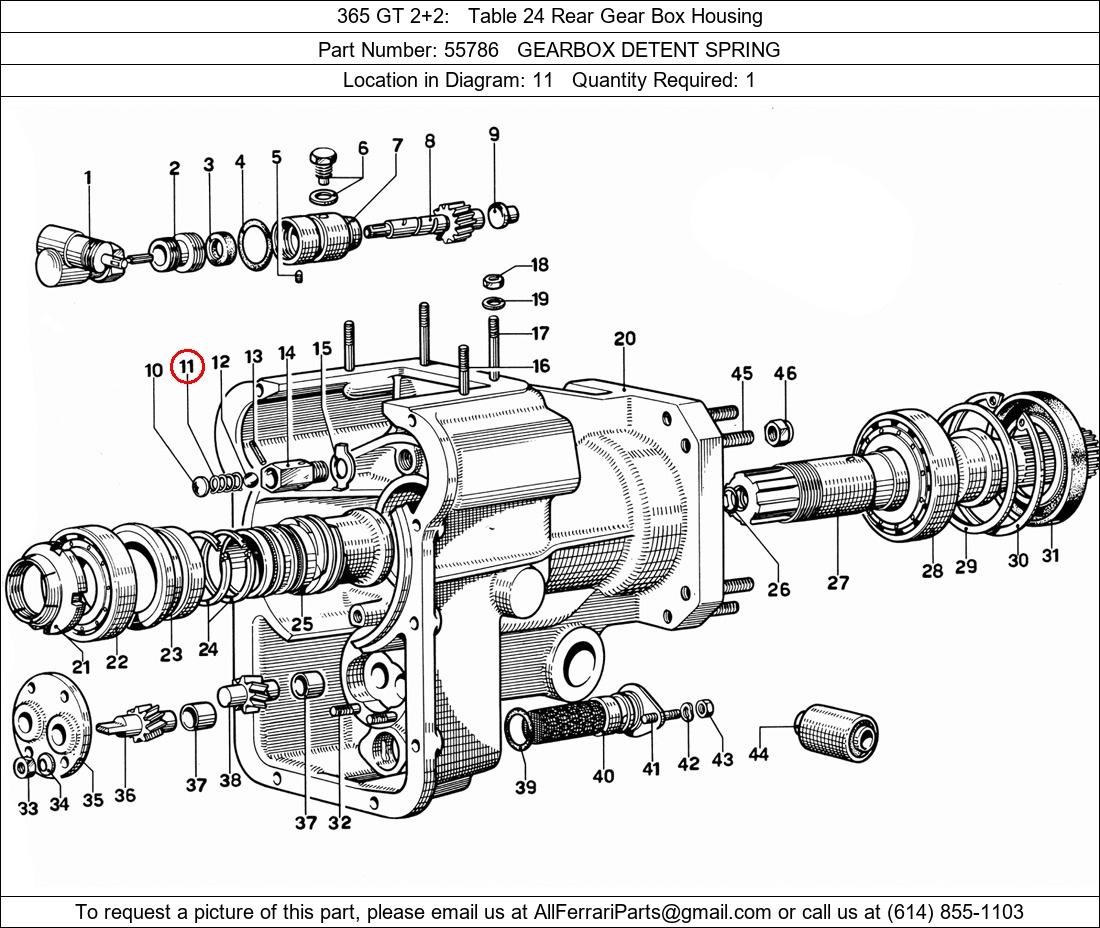 365 GT 2+2: Table 24 Rear Gear Box Housing

Part Number: 55786 GEARBOX DETENT SPRING

Location in Diagram: 11 Quantity Required: 1

1 2 3 4 5 6 7 8 9
18
19
17
16
20
10 11 12 13 14 15
45 46
21 22 23 24 25
26 27 28 29 30 31
33 34 35 36 37 38 37 32 39 40 41 42 43 44

To request a picture of this part, please email us at AllFerrariParts@gmail.com or call us at (614) 855-1103