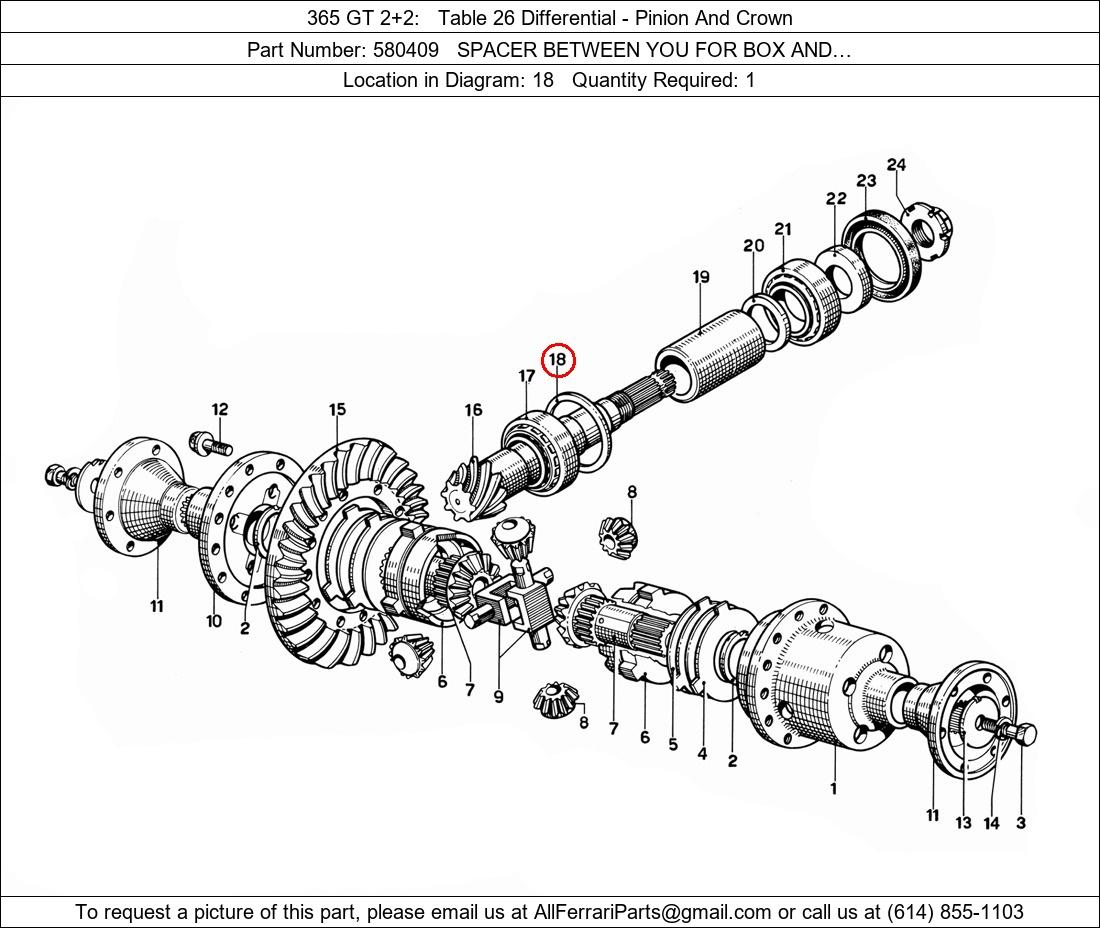 365 GT 2+2: Table 26 Differential - Pinion And Crown

Part Number: 580409 SPACER BETWEEN YOU FOR BOX AND…

Location in Diagram: 18 Quantity Required: 1

24
23
22
21
20
19
18
17
16
15
12
8
11
10
2
6
7
9
8
7
6
5
4
2
1
11
13
14
3

To request a picture of this part, please email us at AllFerrariParts@gmail.com or call us at (614) 855-1103