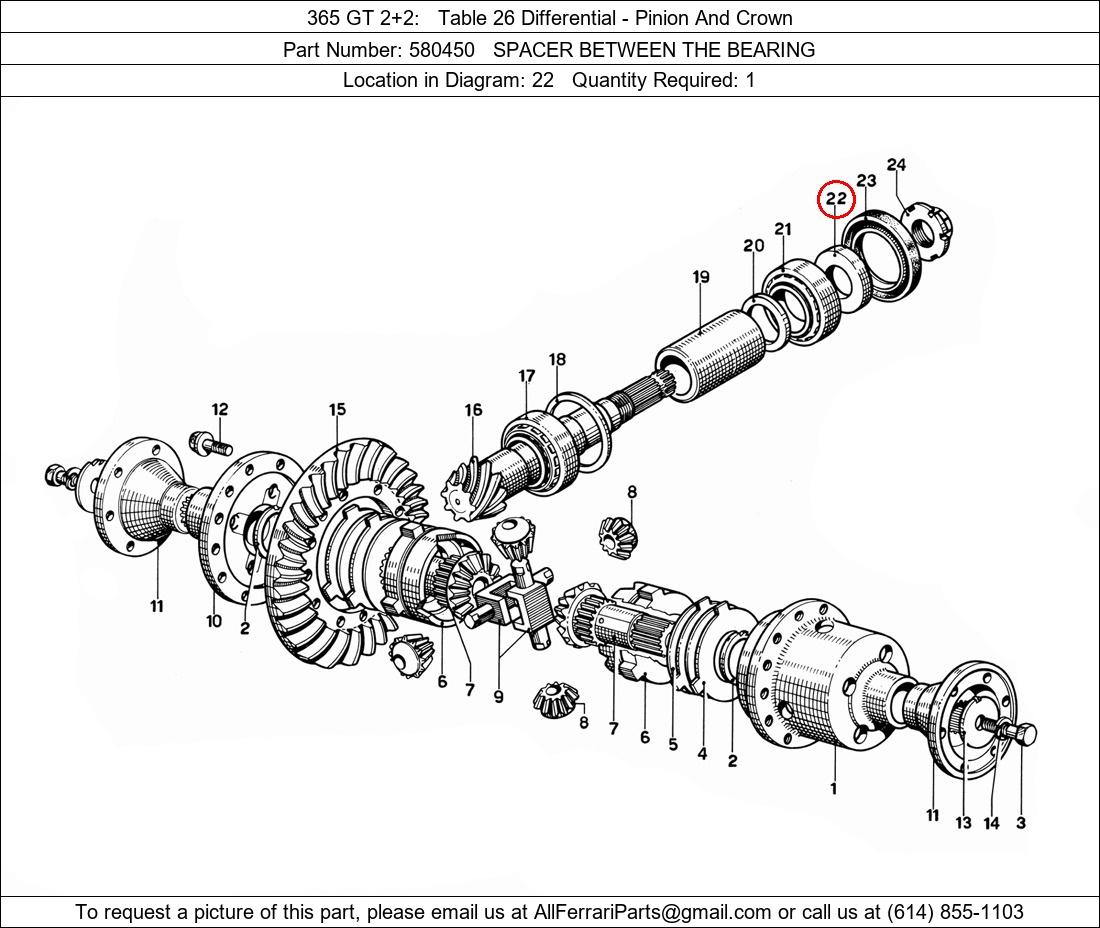 365 GT 2+2: Table 26 Differential - Pinion And Crown

Part Number: 580450 SPACER BETWEEN THE BEARING

Location in Diagram: 22 Quantity Required: 1

24
23
22
21
20
19
18
17
16
15
12
8
11
10
2
6
7
9
8
7
6
5
4
2
1
11
13
14
3

To request a picture of this part, please email us at AllFerrariParts@gmail.com or call us at (614) 855-1103