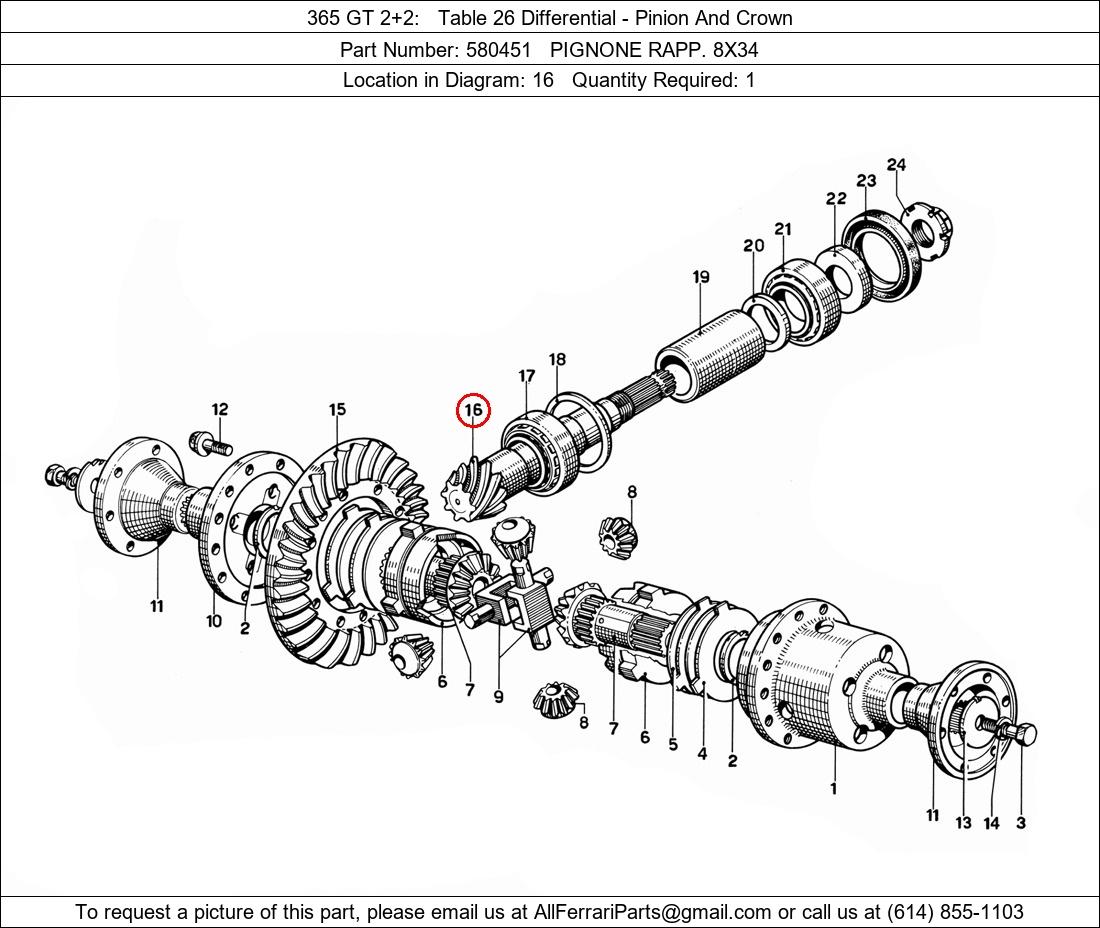 365 GT 2+2: Table 26 Differential - Pinion And Crown

Part Number: 580451 PIGNONE RAPP. 8X34

Location in Diagram: 16 Quantity Required: 1

24
23
22
21
20
19
18
17
16
15
12
8
11
10
2
6
7
9
8
7
6
5
4
2
1
11
13
14
3

To request a picture of this part, please email us at AllFerrariParts@gmail.com or call us at (614) 855-1103