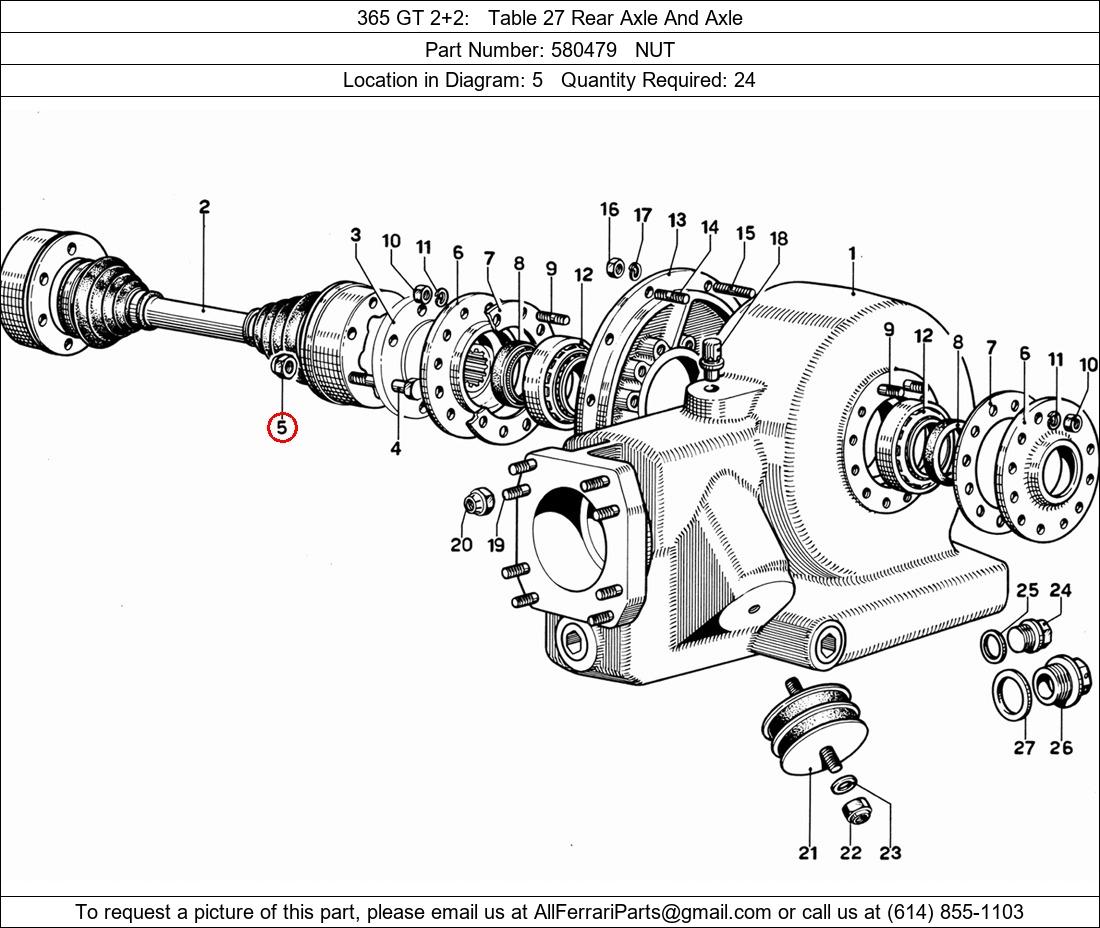 365 GT 2+2: Table 27 Rear Axle And Axle

Part Number: 580479 NUT

Location in Diagram: 5 Quantity Required: 24

2
3
10
11
6
7
8
9
12
16
17
13
14
15
18
1
9
12
8
7
6
11
10
5
4
20
19
25
24
27
26
21
22
23

To request a picture of this part, please email us at AllFerrariParts@gmail.com or call us at (614) 855-1103