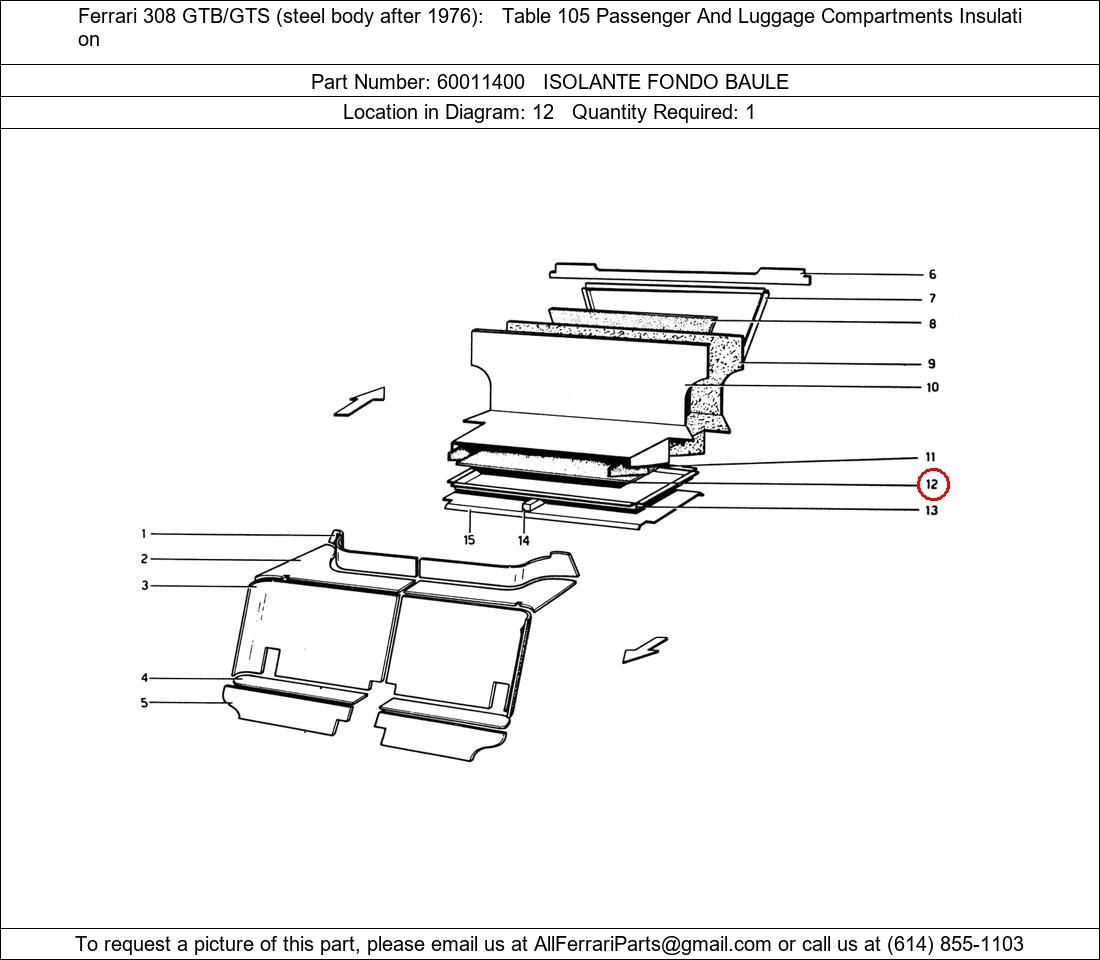 Ferrari 308 GTB/GTS (steel body after 1976): Table 105 Passenger And Luggage Compartments Insulation

Part Number: 60011400 ISOLANTE FONDO BAULE

Location in Diagram: 12 Quantity Required: 1

6
7
8
9
10
11
12
13
15
14
1
2
3
4
5

To request a picture of this part, please email us at AllFerrariParts@gmail.com or call us at (614) 855-1103