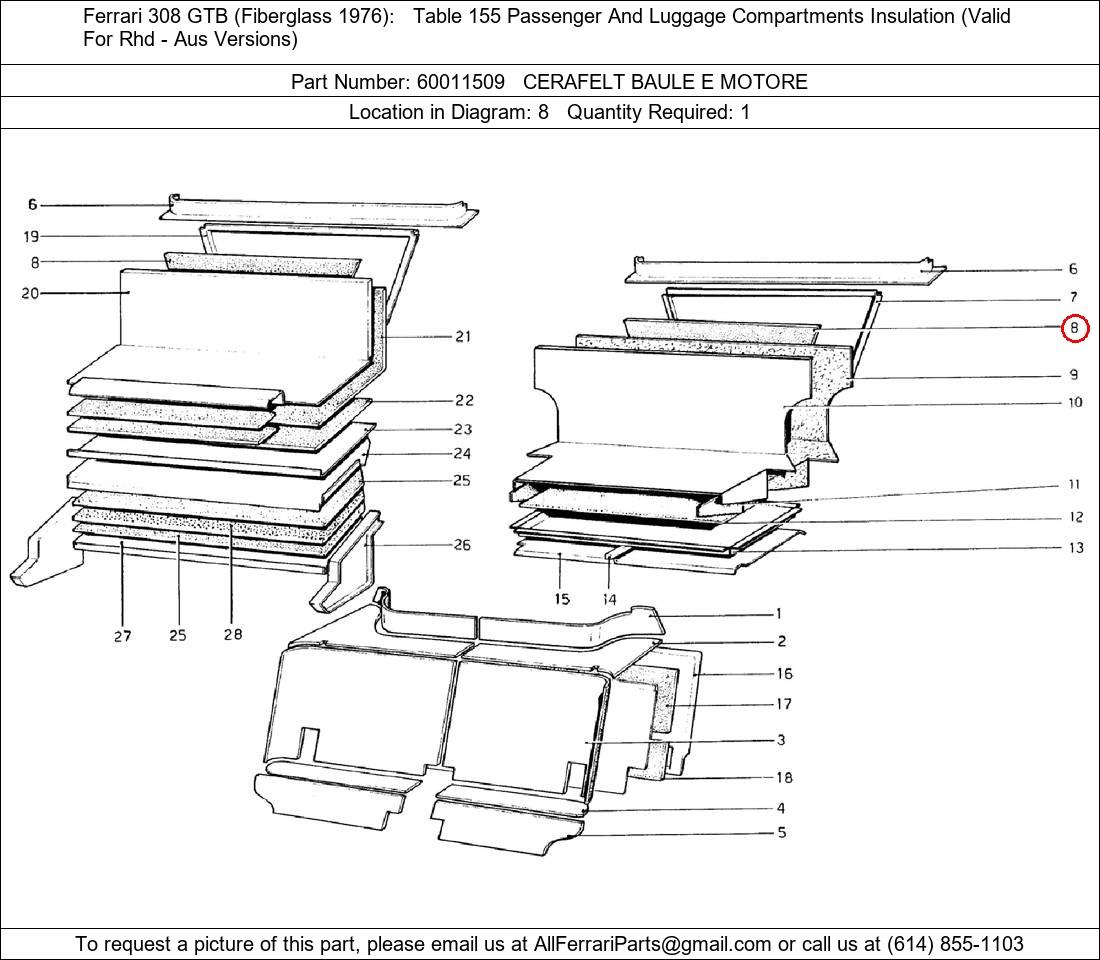 Ferrari 308 GTB (Fiberglass 1976): Table 155 Passenger And Luggage Compartments Insulation (Valid For Rhd - Aus Versions)

Part Number: 60011509 CERAFELT BAULE E MOTORE

Location in Diagram: 8 Quantity Required: 1

6
19
8
20
21
22
23
24
25
26
27
25
28
6
7
8
9
10
11
12
13
15
14
1
2
16
17
3
18
4
5

To request a picture of this part, please email us at AllFerrariParts@gmail.com or call us at (614) 855-1103