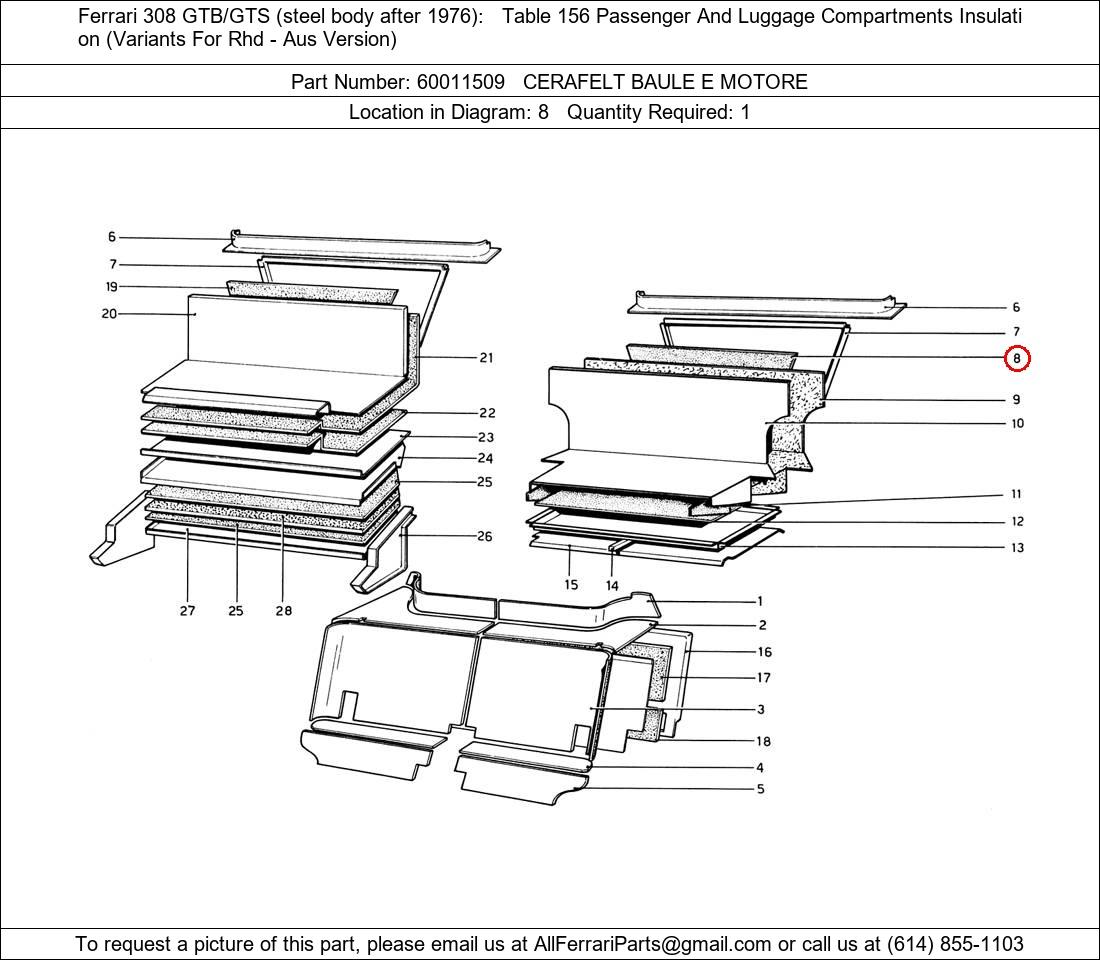 Ferrari 308 GTB/GTS (steel body after 1976): Table 156 Passenger And Luggage Compartments Insulation (Variants For Rhd - Aus Version)

Part Number: 60011509 CERAFELT BAULE E MOTORE

Location in Diagram: 8 Quantity Required: 1

6
7
19
20
21
22
23
24
25
26
27
25
28

6
7
8
9
10
11
12
13
15
14

1
2
16
17
3
18
4
5

To request a picture of this part, please email us at AllFerrariParts@gmail.com or call us at (614) 855-1103