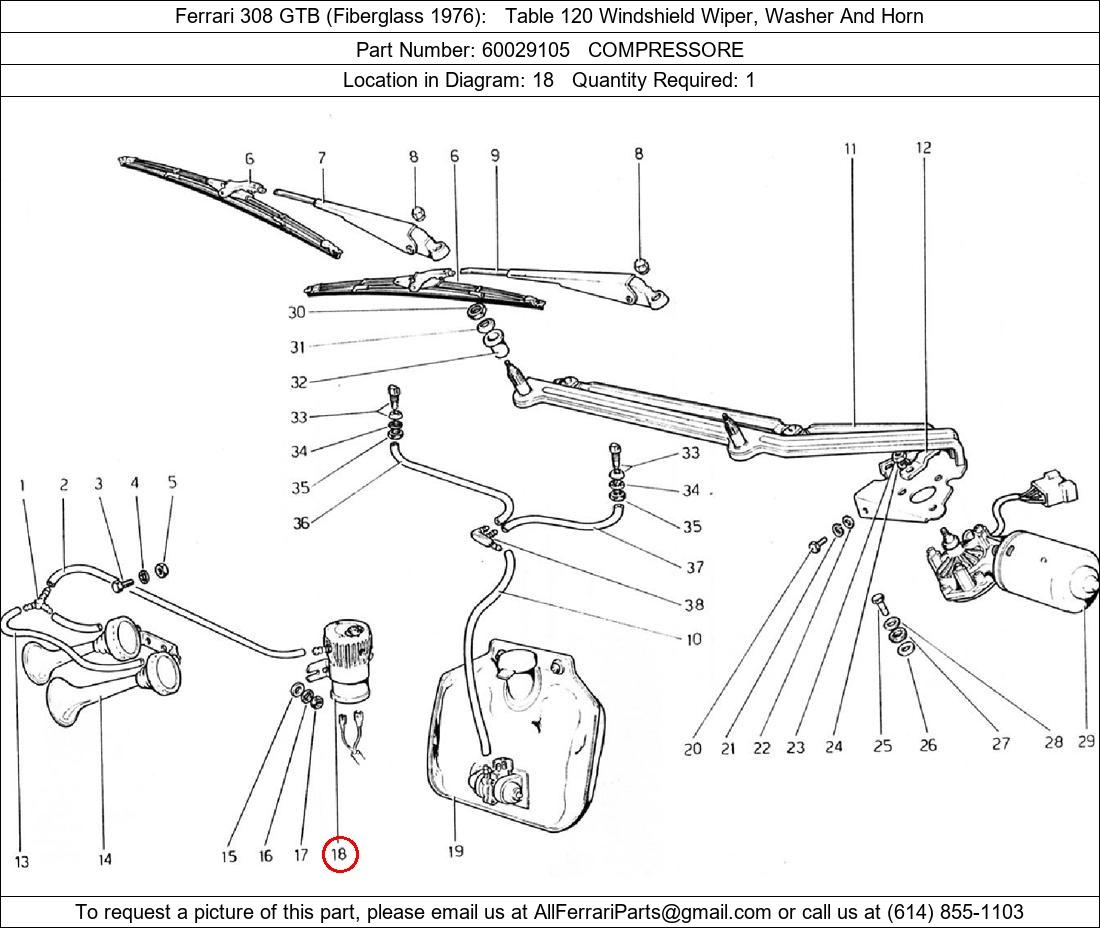 Ferrari 308 GTB (Fiberglass 1976): Table 120 Windshield Wiper, Washer And Horn

Part Number: 60029105 COMPRESSORE

Location in Diagram: 18 Quantity Required: 1

6 7 8 6 9 8 11 12

30
31
32
33
34
35
36

33
34
35
37
38
10

1 2 3 4 5

13 14 15 16 17 18 19

20 21 22 23 24 25 26 27 28 29

To request a picture of this part, please email us at AllFerrariParts@gmail.com or call us at (614) 855-1103