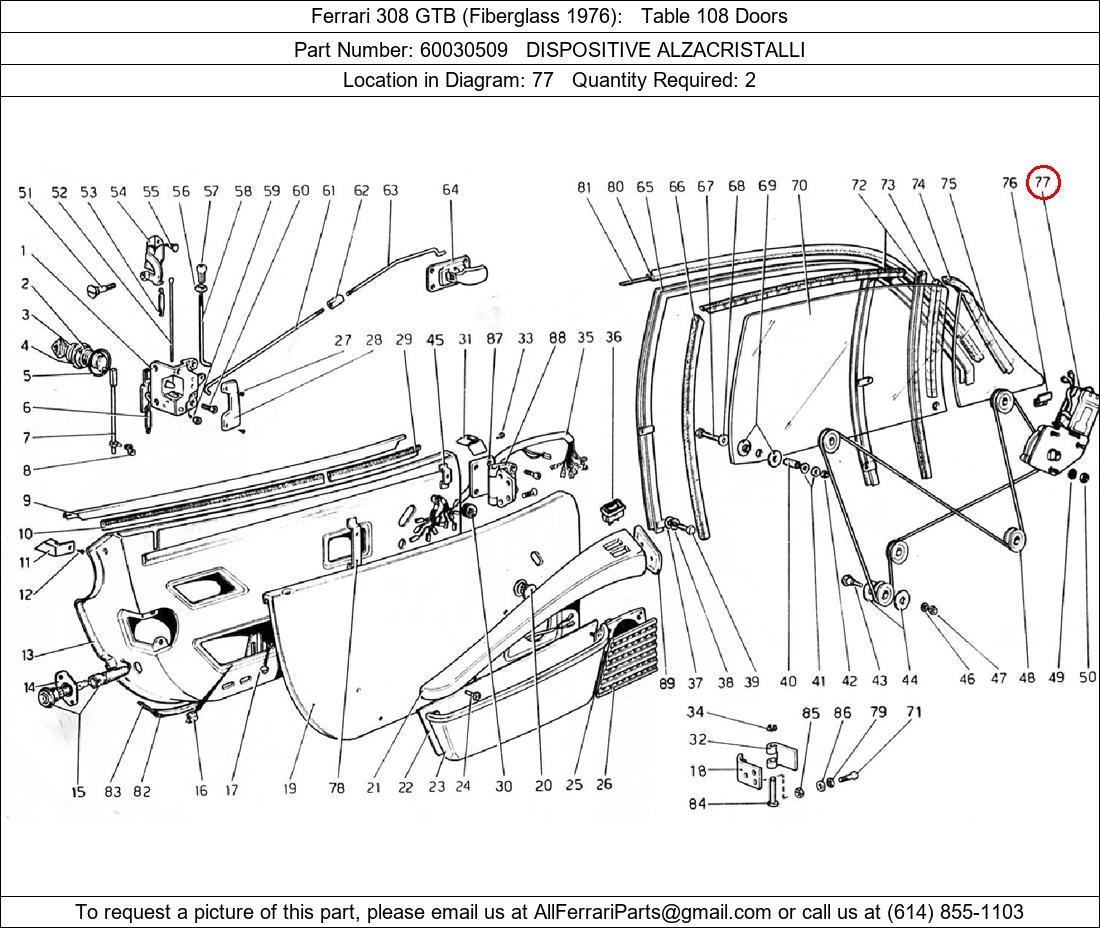 Ferrari 308 GTB (Fiberglass 1976): Table 108 Doors

Part Number: 60030509 DISPOSITIVE ALZACRISTALLI

Location in Diagram: 77 Quantity Required: 2

51 52 53 54 55 56 57 58 59 60 61 62 63 64 81 80 65 66 67 68 69 70 72 73 74 75 76 77

1 2 3 4 5 6 7 8 9 10 11 12 13 14

27 28 29 45 31 87 33 88 35 36

15 83 82 16 17 19 78 21 22 23 24 30 20 25 26

89 37 38 39 40 41 42 43 44 46 47 48 49 50

34 32 18 84 85 86 79 71

To request a picture of this part, please email us at AllFerrariParts@gmail.com or call us at (614) 855-1103