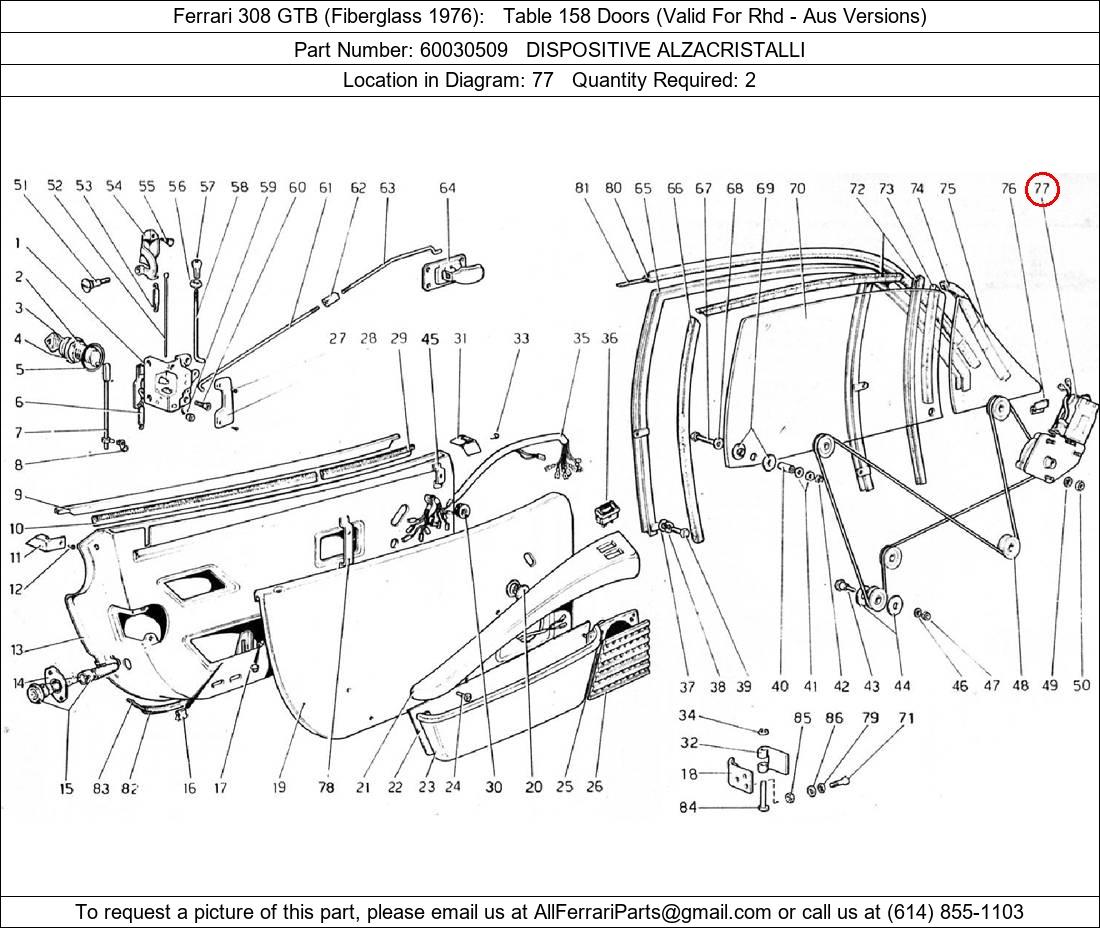 Ferrari 308 GTB (Fiberglass 1976): Table 158 Doors (Valid For Rhd - Aus Versions)

Part Number: 60030509 DISPOSITIVE ALZACRISTALLI

Location in Diagram: 77 Quantity Required: 2

51 52 53 54 55 56 57 58 59 60 61 62 63 64 81 80 65 66 67 68 69 70 72 73 74 75 76 77

1 2 3 4 5 6 7 8 9 10 11 12 13 14

27 28 29 45 31 33 35 36

15 83 82 16 17 19 78 21 22 23 24 30 20 25 26 37 38 39 40 41 42 43 44 46 47 48 49 50

34 32 18 84 85 86 79 71

To request a picture of this part, please email us at AllFerrariParts@gmail.com or call us at (614) 855-1103