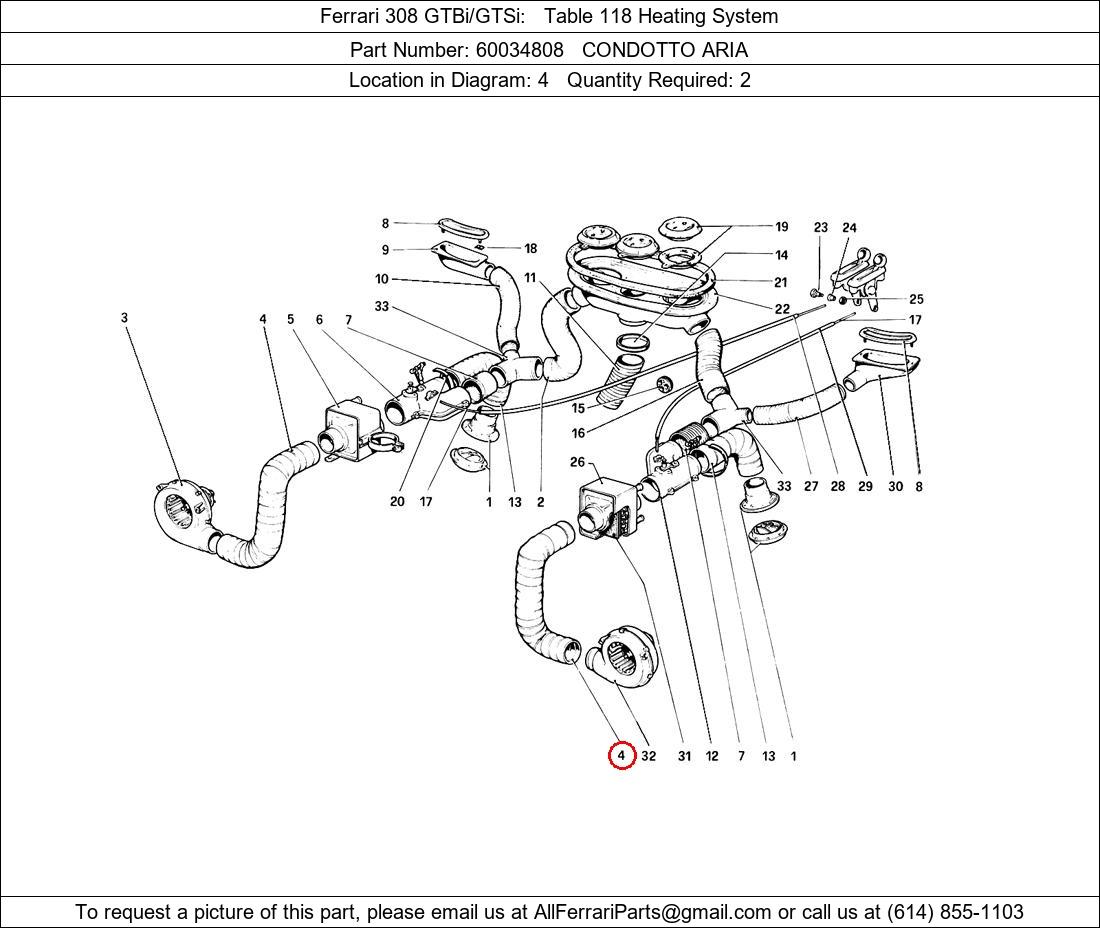 Ferrari 308 GTBi/GTSi: Table 118 Heating System

Part Number: 60034808 CONDOTTO ARIA

Location in Diagram: 4 Quantity Required: 2

8
9
18
10
11
19
14
21
22
23
24
25
17
33
3
4
5
6
7
15
16
26
20
17
1
13
2
33
27
28
29
30
8
4
32
31
12
7
13
1

To request a picture of this part, please email us at AllFerrariParts@gmail.com or call us at (614) 855-1103