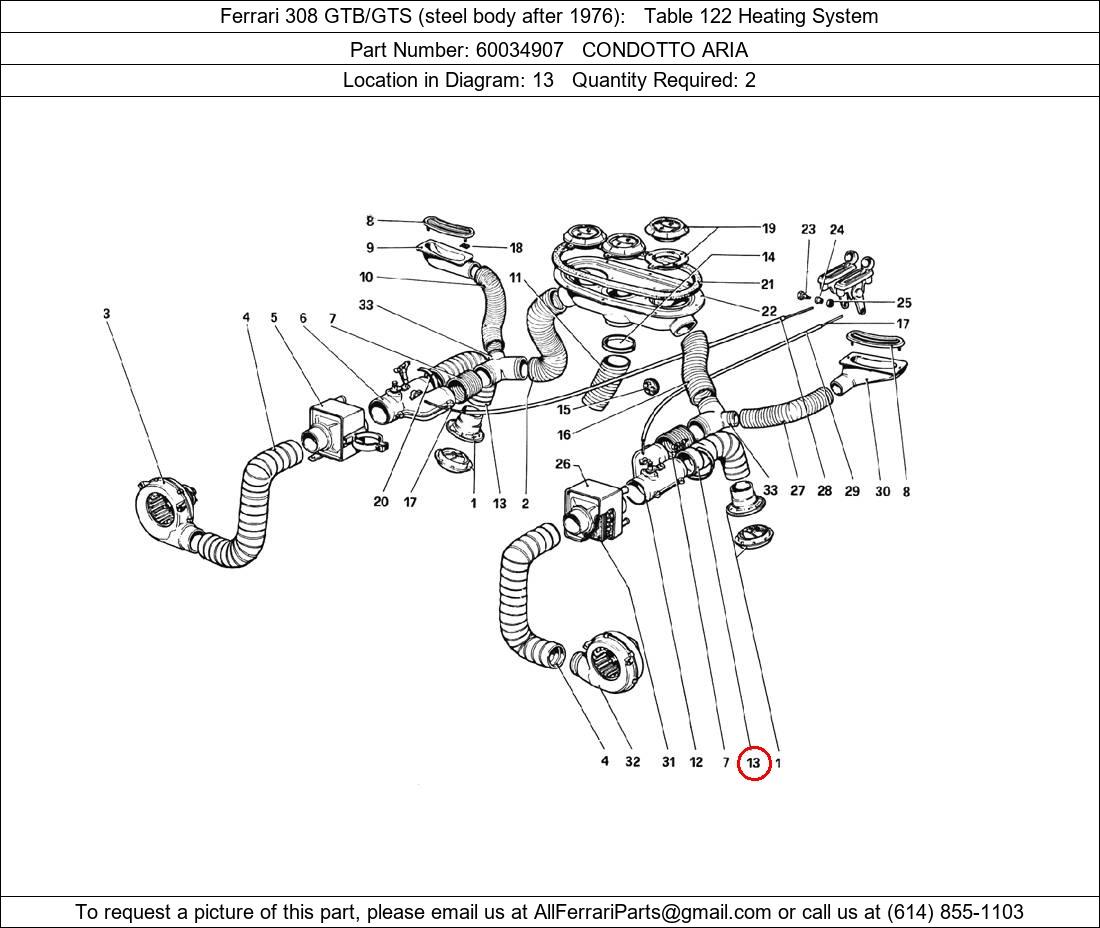 Ferrari 308 GTB/GTS (steel body after 1976): Table 122 Heating System

Part Number: 60034907 CONDOTTO ARIA

Location in Diagram: 13 Quantity Required: 2

8
9
18
10
11
33
19
14
21
22
23
24
25
17
3
4
5
6
7
15
16
26
20
17
1
13
2
33
27
28
29
30
8
4
32
31
12
7
13
1

To request a picture of this part, please email us at AllFerrariParts@gmail.com or call us at (614) 855-1103