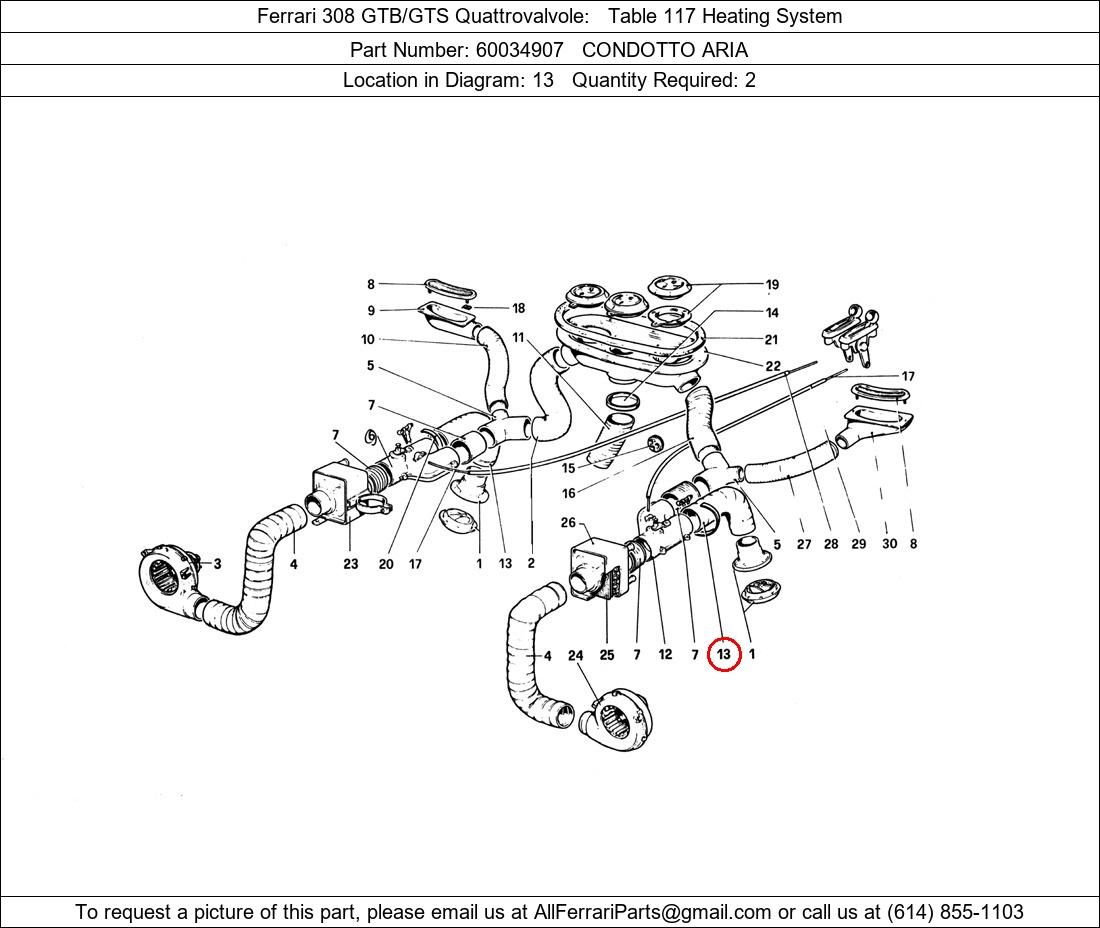 Ferrari 308 GTB/GTS Quattrovalvole: Table 117 Heating System

Part Number: 60034907 CONDOTTO ARIA

Location in Diagram: 13 Quantity Required: 2

8
9
18
10
11
5
7
7
19
14
21
22
17
15
16
26
3
4
23
20
17
1
13
2
5
27
28
29
30
8
4
24
25
7
12
7
13
1

To request a picture of this part, please email us at AllFerrariParts@gmail.com or call us at (614) 855-1103