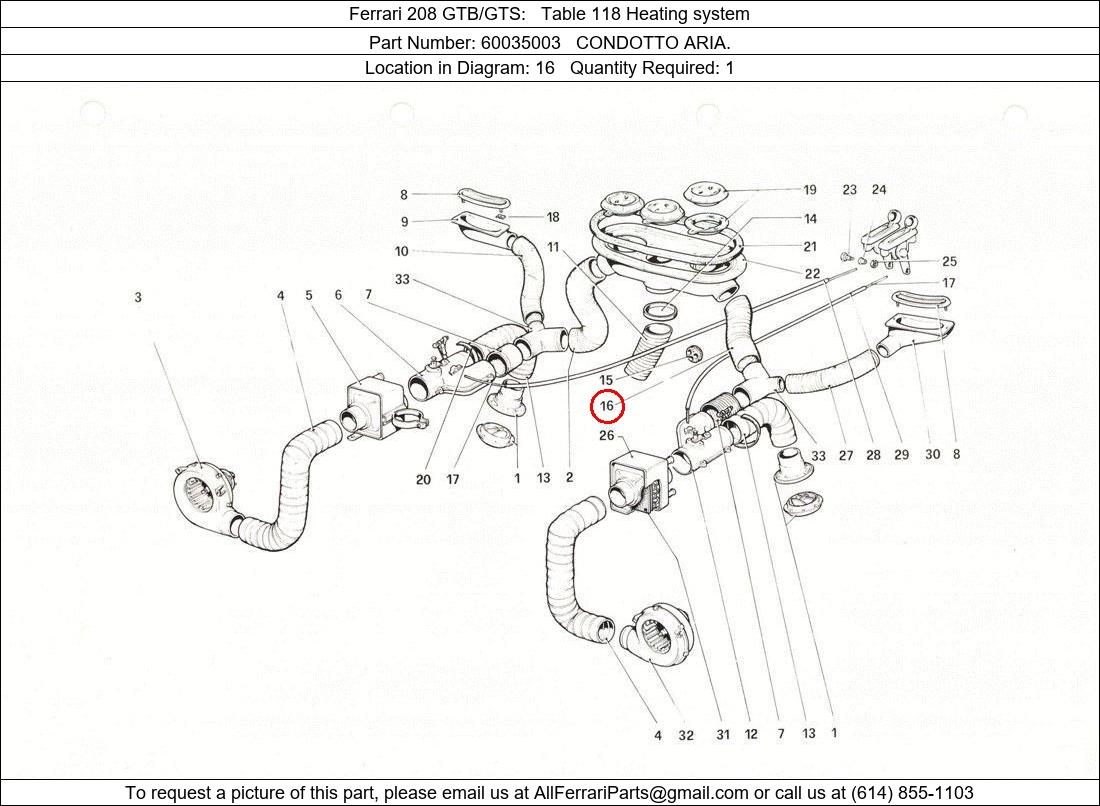 Ferrari 208 GTB/GTS: Table 118 Heating system
Part Number: 60035003 CONDOTTO ARIA.
Location in Diagram: 16 Quantity Required: 1

8
9
10
33
3
4
5
6
7
18
11
19
14
21
22
23
24
25
17
15
16
26
20
17
1
13
2
33
27
28
29
30
8
4
32
31
12
7
13
1

To request a picture of this part, please email us at AllFerrariParts@gmail.com or call us at (614) 855-1103