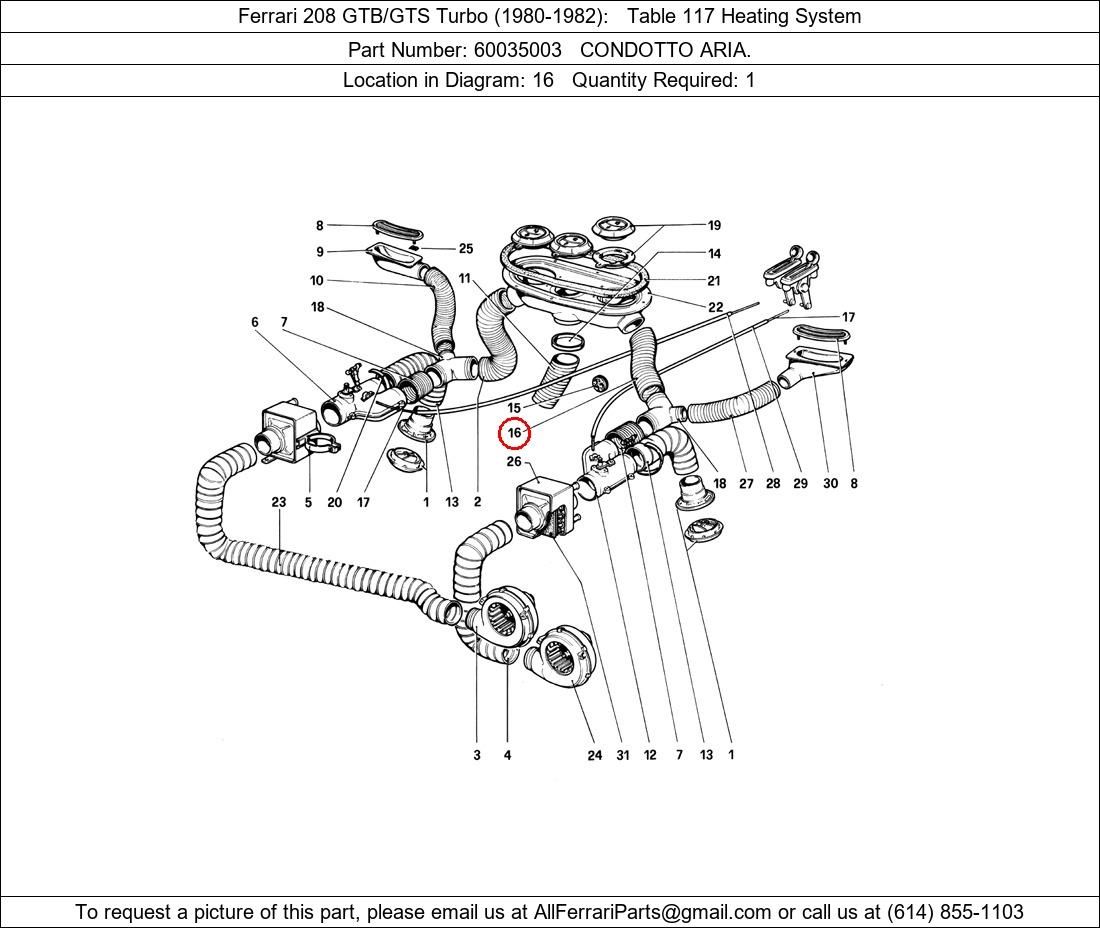 Ferrari 208 GTB/GTS Turbo (1980-1982): Table 117 Heating System

Part Number: 60035003 CONDOTTO ARIA.

Location in Diagram: 16 Quantity Required: 1

8
9
25
10
11
18
6
7
19
14
21
22
17
15
16
26
23
5
20
17
1
13
2
18
27
28
29
30
8
3
4
24
31
12
7
13
1

To request a picture of this part, please email us at AllFerrariParts@gmail.com or call us at (614) 855-1103