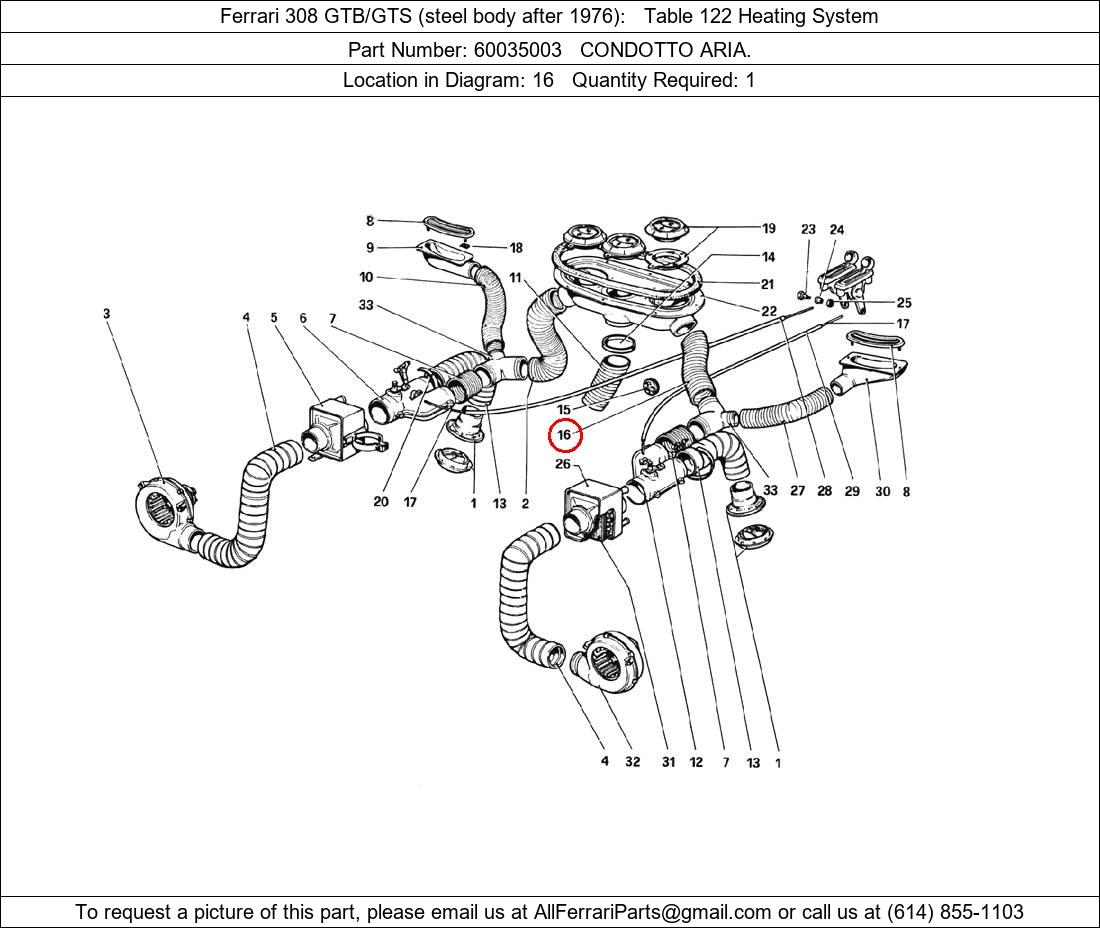 Ferrari 308 GTB/GTS (steel body after 1976): Table 122 Heating System

Part Number: 60035003 CONDOTTO ARIA.

Location in Diagram: 16 Quantity Required: 1

8
9
18
10
11
19
14
21
22
23
24
25
17
33
3
4
5
6
7
15
16
26
20
17
1
13
2
33
27
28
29
30
8
4
32
31
12
7
13
1

To request a picture of this part, please email us at AllFerrariParts@gmail.com or call us at (614) 855-1103