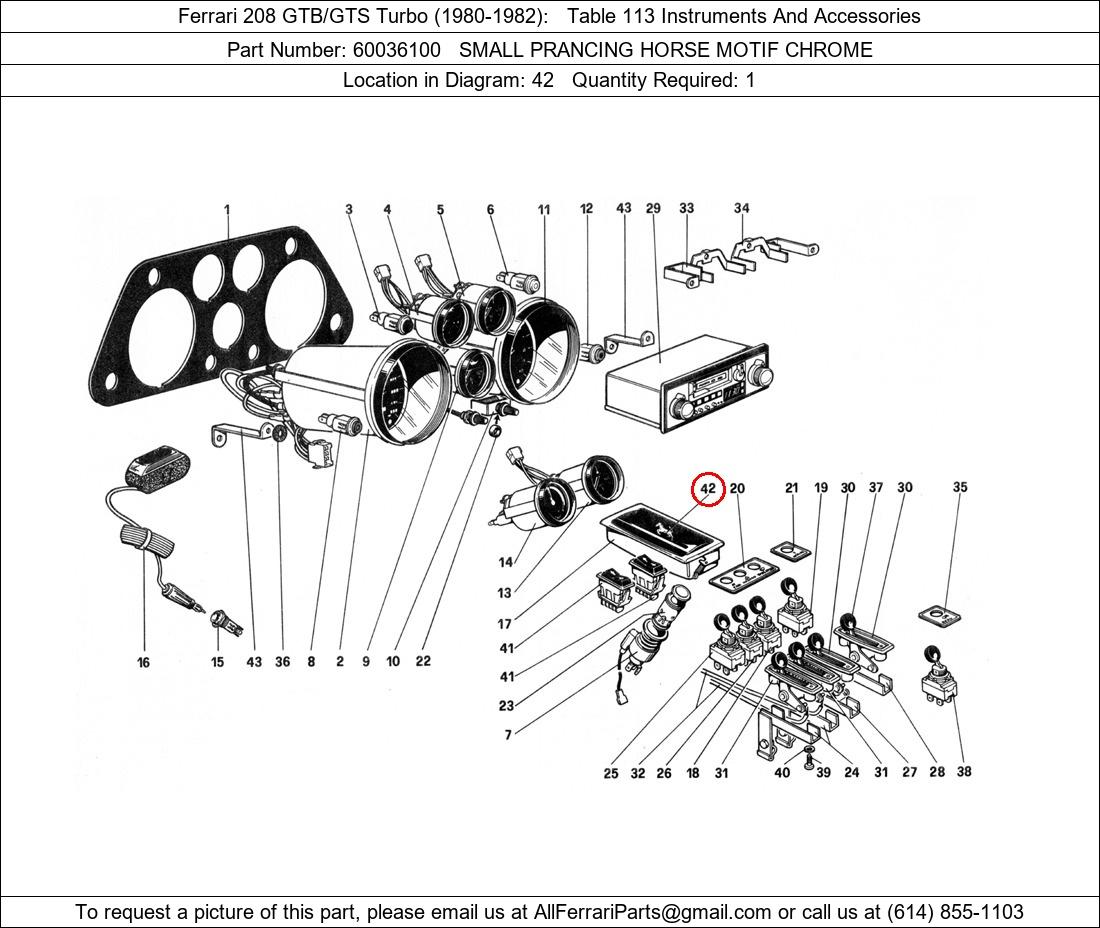 Ferrari 208 GTB/GTS Turbo (1980-1982): Table 113 Instruments And Accessories

Part Number: 60036100 SMALL PRANCING HORSE MOTIF CHROME

Location in Diagram: 42 Quantity Required: 1

1 3 4 5 6 11 12 43 29 33 34

42 20 21 19 30 37 30 35

14 13 17 41 41 23 7

16 15 43 36 8 2 9 10 22

25 32 26 18 31 40 39 24 31 27 28 38

To request a picture of this part, please email us at AllFerrariParts@gmail.com or call us at (614) 855-1103