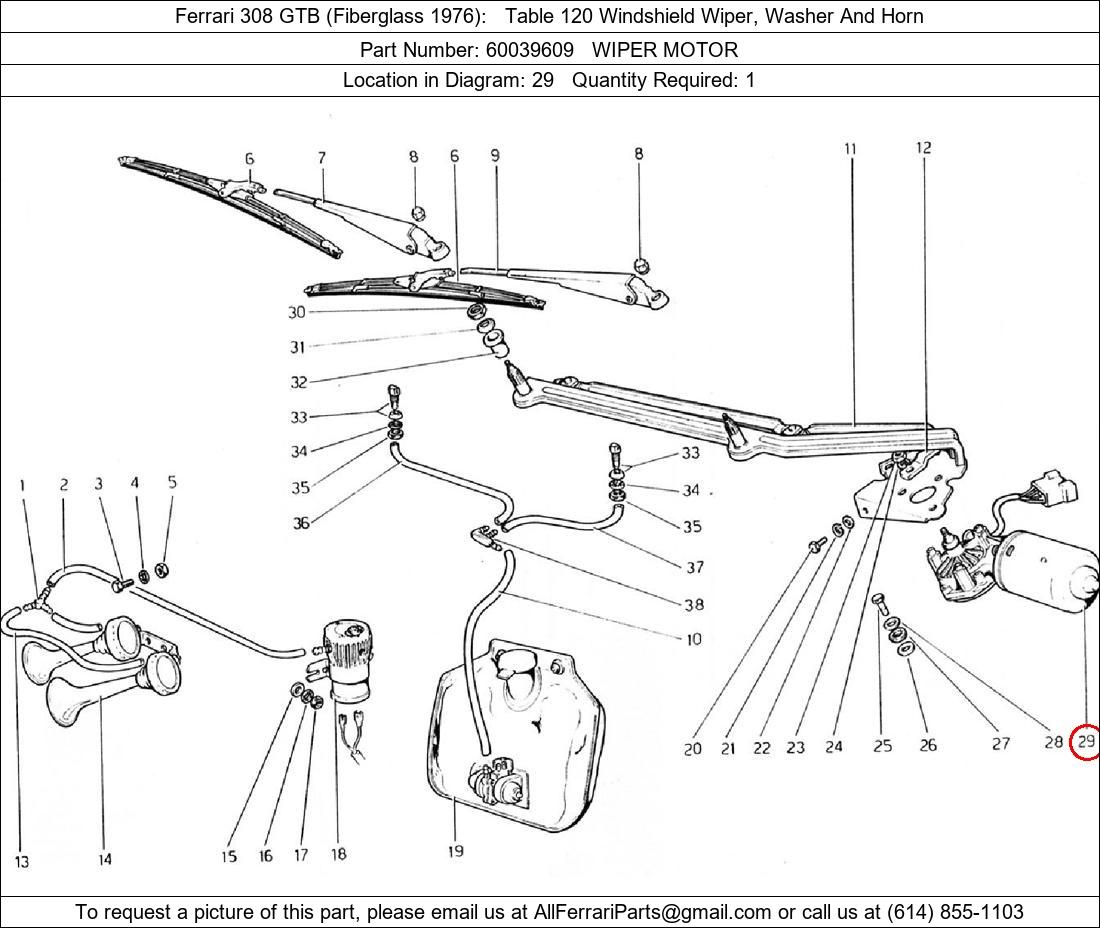 Ferrari 308 GTB (Fiberglass 1976): Table 120 Windshield Wiper, Washer And Horn

Part Number: 60039609 WIPER MOTOR

Location in Diagram: 29 Quantity Required: 1

6 7 8 6 9 8 11 12

30
31
32
33
34
35
36

33
34
35
37
38
10

1 2 3 4 5

13 14 15 16 17 18 19

20 21 22 23 24 25 26 27 28 29

To request a picture of this part, please email us at AllFerrariParts@gmail.com or call us at (614) 855-1103