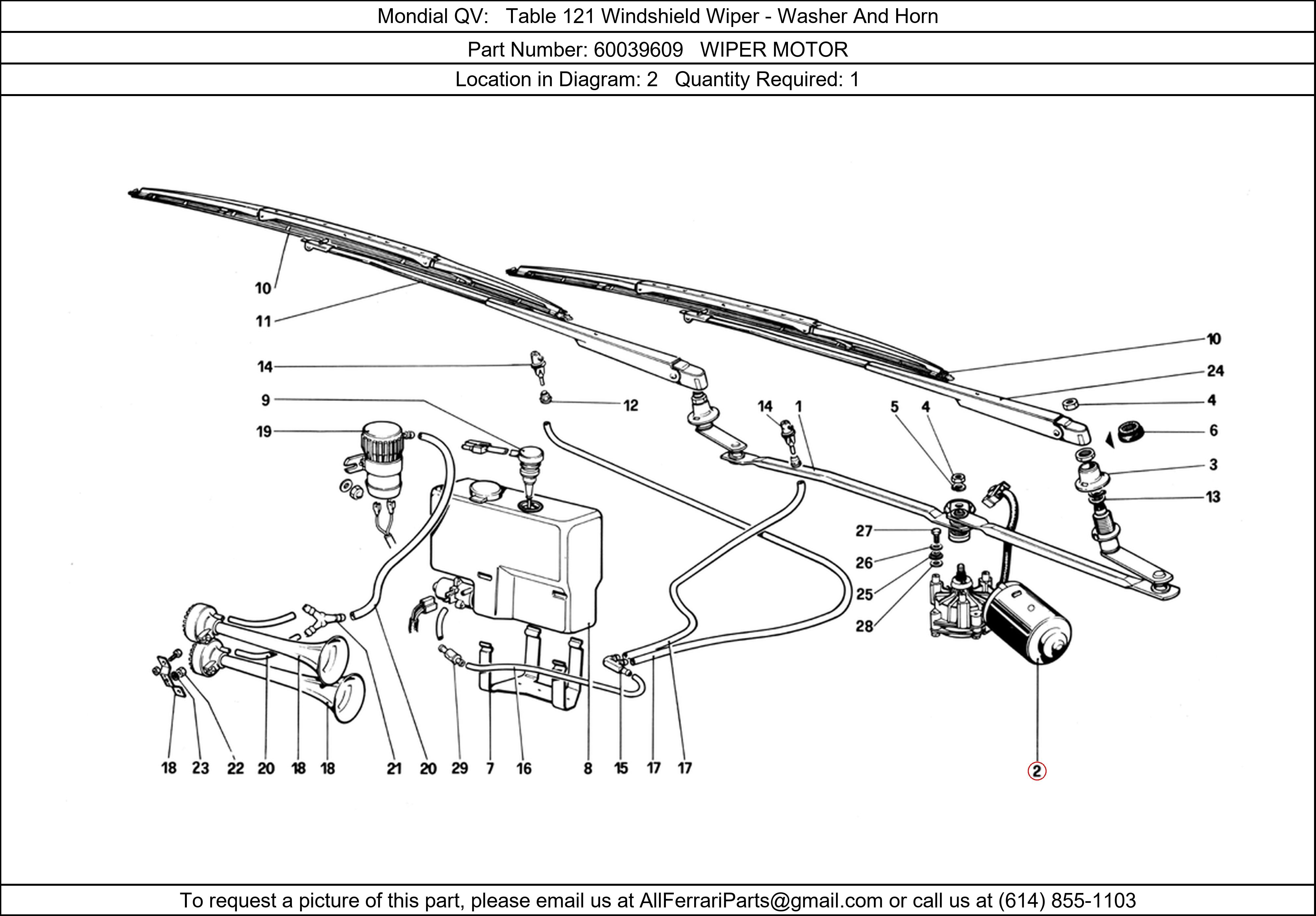 Mondial QV: Table 121 Windshield Wiper - Washer And Horn

Part Number: 60039609 WIPER MOTOR

Location in Diagram: 2 Quantity Required: 1

10
11
14
9
19
12
14 1
5 4
10
24
4
6
3
13
27
26
25
28

18 23 22 20 18 18 21 20 29 7 16 8 15 17 17

2

To request a picture of this part, please email us at AllFerrariParts@gmail.com or call us at (614) 855-1103