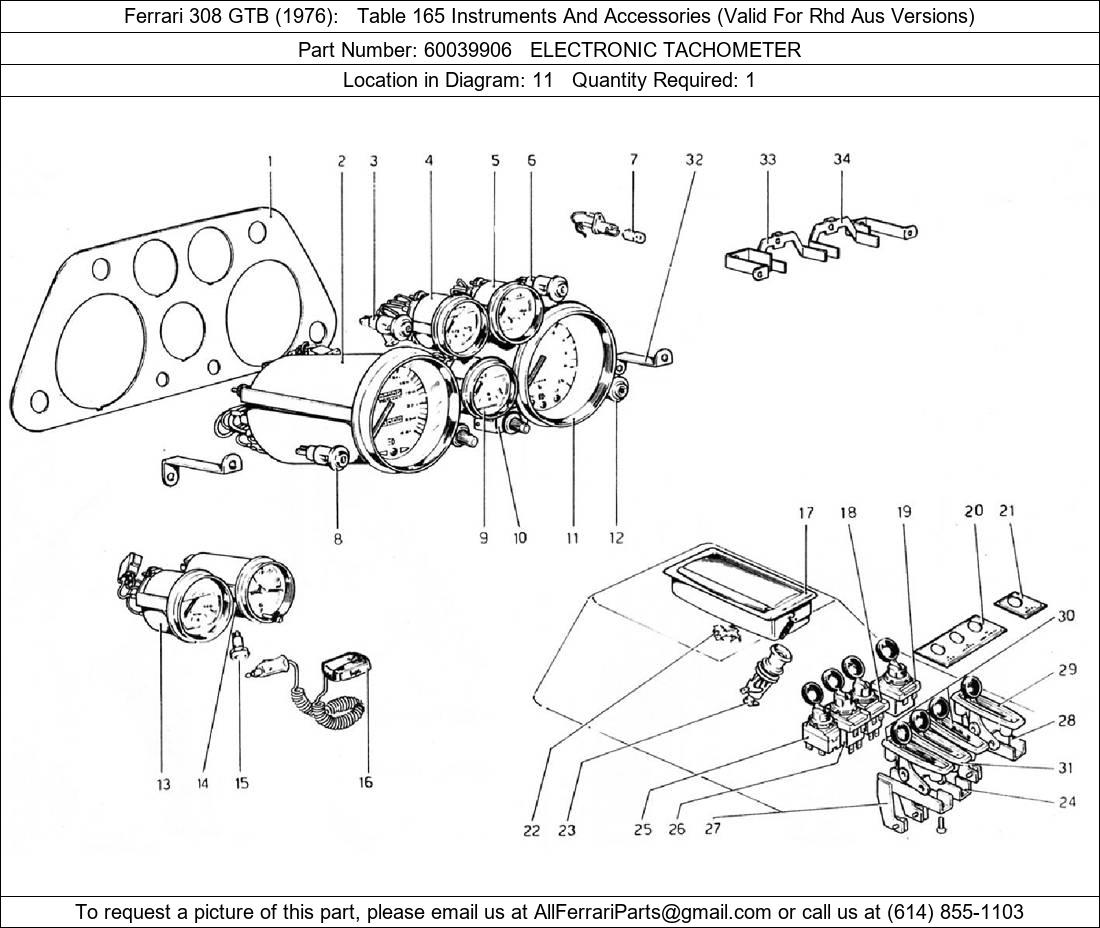 Ferrari 308 GTB (1976): Table 165 Instruments And Accessories (Valid For Rhd Aus Versions)

Part Number: 60039906 ELECTRONIC TACHOMETER

Location in Diagram: 11 Quantity Required: 1

1 2 3 4 5 6 7 32 33 34

8 9 10 11 12

17 18 19 20 21

30

29

28

31

24

13 14 15 16

22 23 25 26 27

To request a picture of this part, please email us at AllFerrariParts@gmail.com or call us at (614) 855-1103