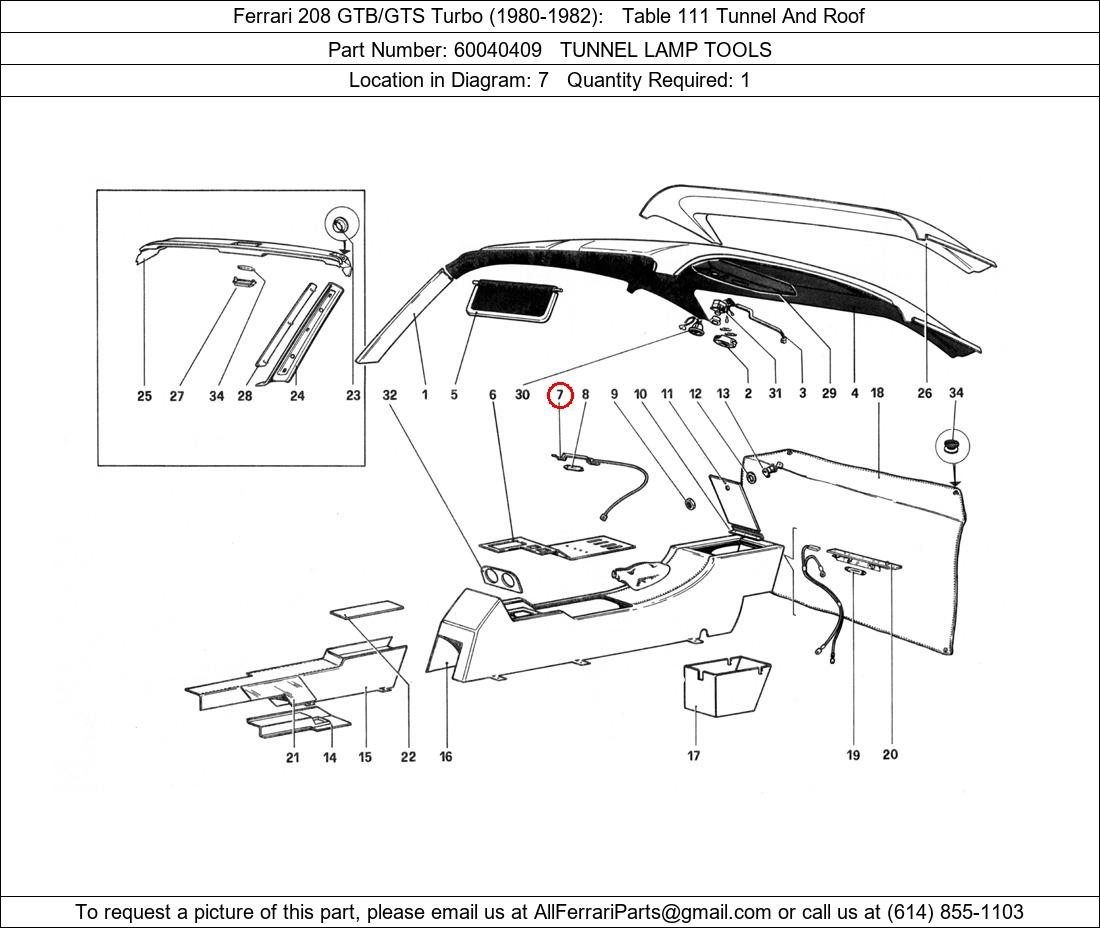 Ferrari 208 GTB/GTS Turbo (1980-1982): Table 111 Tunnel And Roof

Part Number: 60040409 TUNNEL LAMP TOOLS

Location in Diagram: 7 Quantity Required: 1

25 27 34 28 24 23 32 1 5 6 30 7 8 9 10 11 12 13 2 31 3 29 4 18 26 34

21 14 15 22 16 17 19 20

To request a picture of this part, please email us at AllFerrariParts@gmail.com or call us at (614) 855-1103