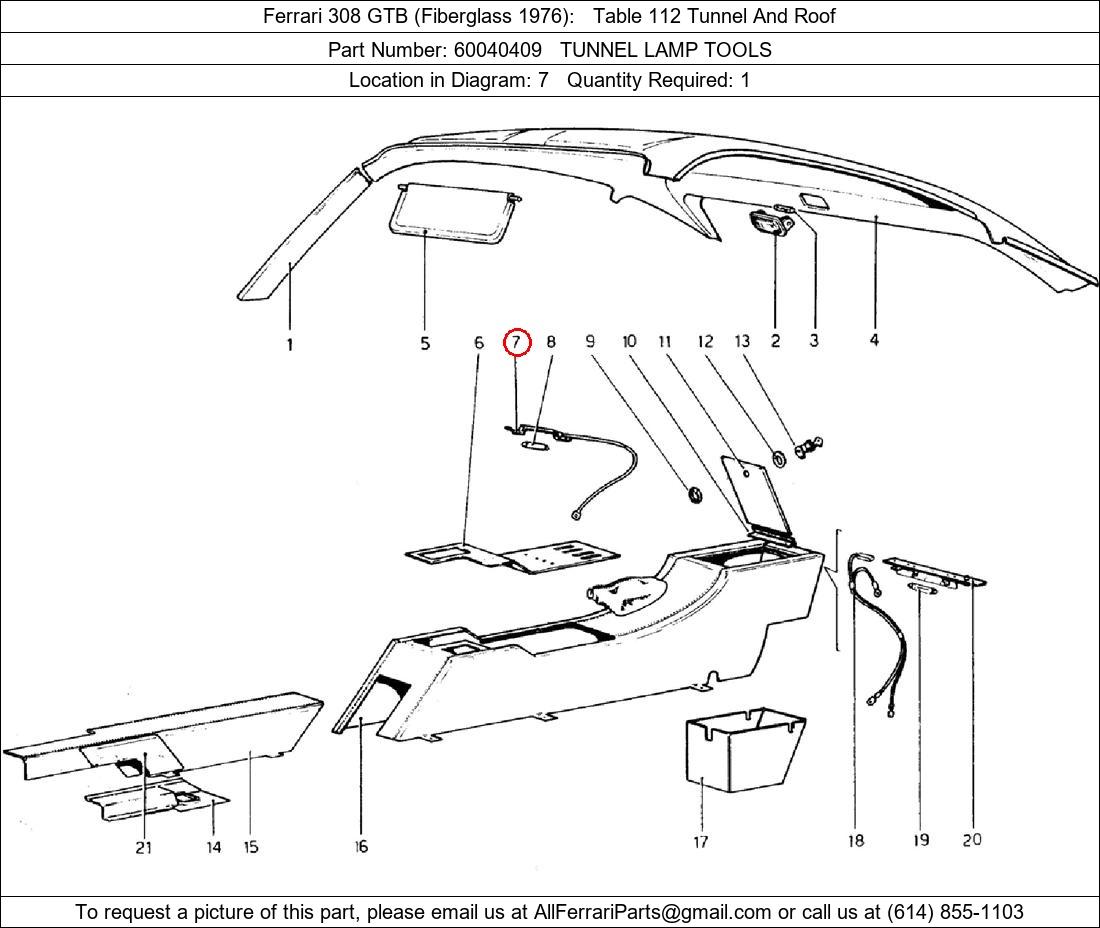 Ferrari 308 GTB (Fiberglass 1976): Table 112 Tunnel And Roof

Part Number: 60040409 TUNNEL LAMP TOOLS

Location in Diagram: 7 Quantity Required: 1

1 5 6 7 8 9 10 11 12 13 2 3 4

21 14 15 16 17 18 19 20

To request a picture of this part, please email us at AllFerrariParts@gmail.com or call us at (614) 855-1103