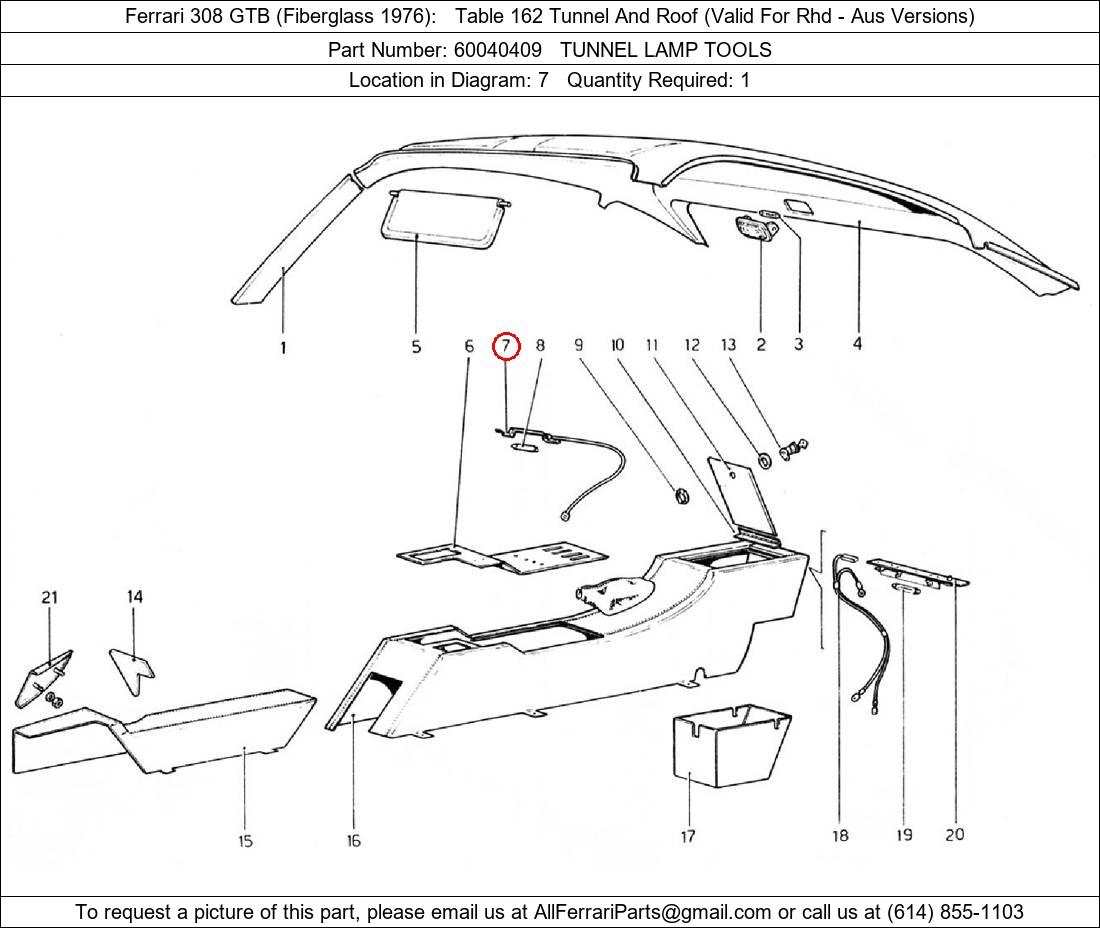 Ferrari 308 GTB (Fiberglass 1976): Table 162 Tunnel And Roof (Valid For Rhd - Aus Versions)

Part Number: 60040409 TUNNEL LAMP TOOLS

Location in Diagram: 7 Quantity Required: 1

1 5 6 7 8 9 10 11 12 13 2 3 4

21 14

15 16 17 18 19 20

To request a picture of this part, please email us at AllFerrariParts@gmail.com or call us at (614) 855-1103