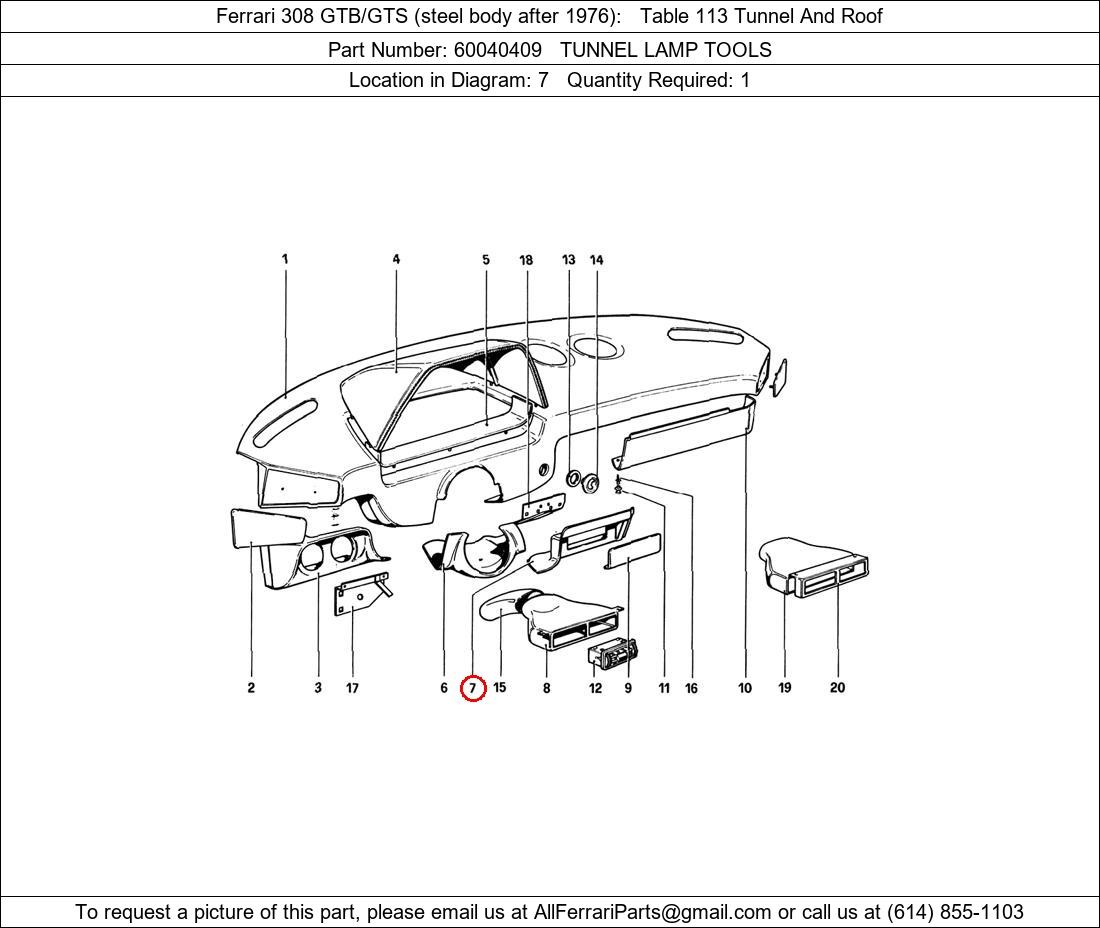 Ferrari 308 GTB/GTS (steel body after 1976): Table 113 Tunnel And Roof

Part Number: 60040409 TUNNEL LAMP TOOLS

Location in Diagram: 7 Quantity Required: 1

1 4 5 18 13 14

2 3 17 6 7 15 8 12 9 11 16 10 19 20

To request a picture of this part, please email us at AllFerrariParts@gmail.com or call us at (614) 855-1103