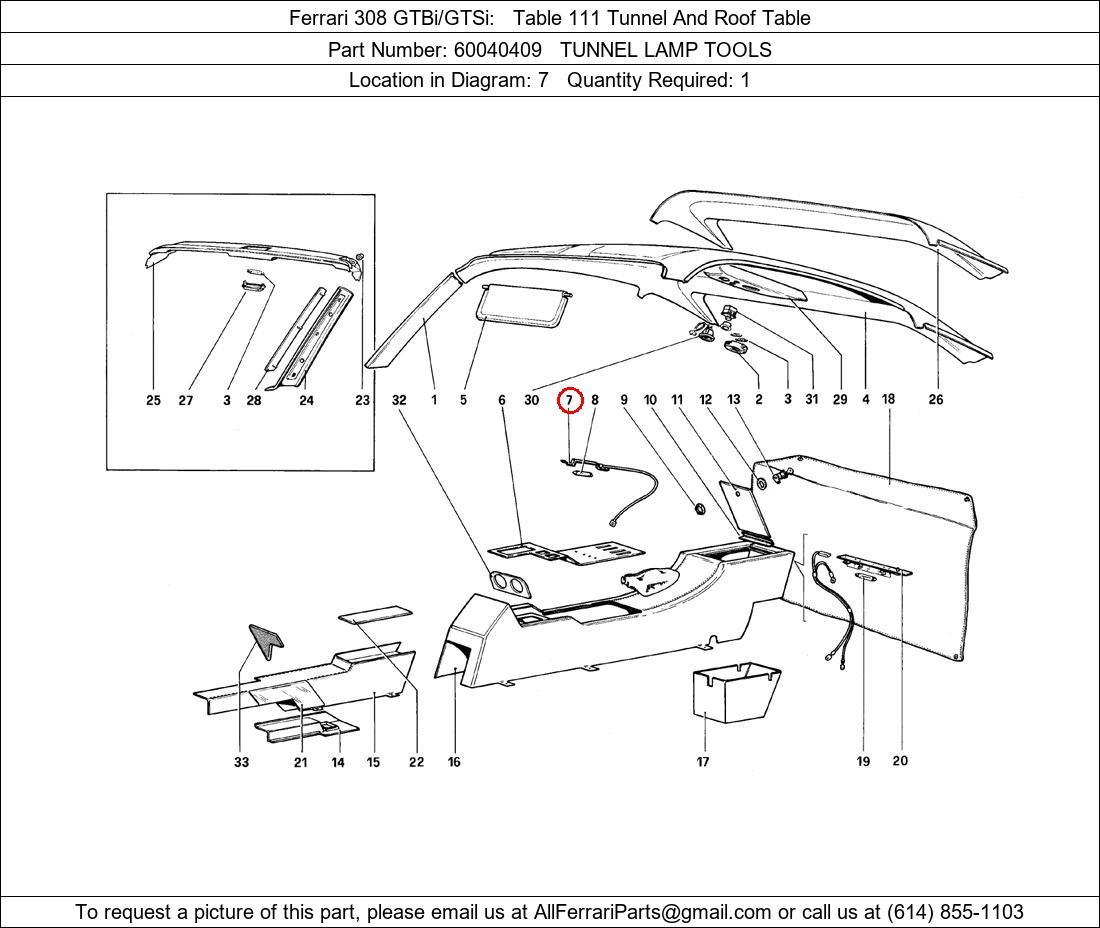 Ferrari 308 GTBi/GTSi: Table 111 Tunnel And Roof Table

Part Number: 60040409 TUNNEL LAMP TOOLS

Location in Diagram: 7 Quantity Required: 1

25 27 3 28 24 23 32 1 5 6 30 7 8 9 10 11 12 13 2 3 31 29 4 18 26

33 21 14 15 22 16 17 19 20

To request a picture of this part, please email us at AllFerrariParts@gmail.com or call us at (614) 855-1103