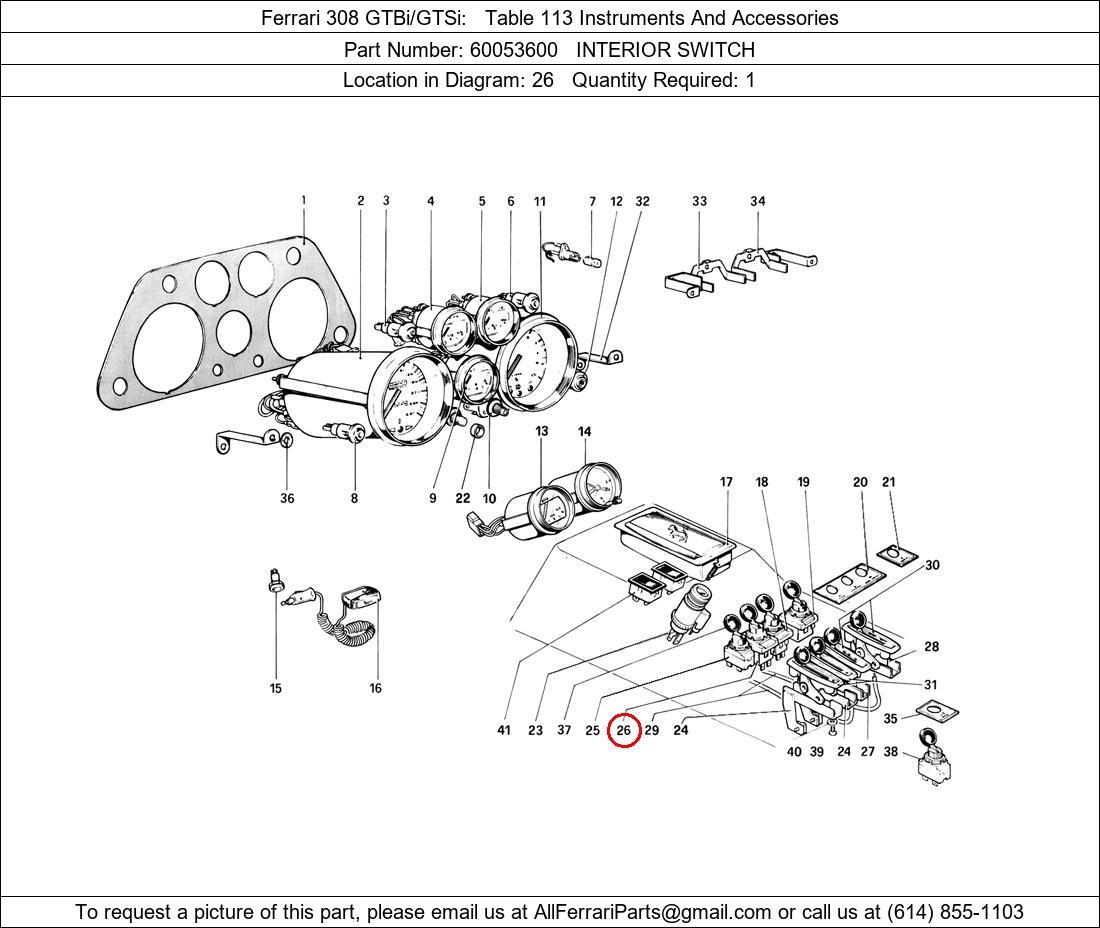 Ferrari 308 GTBi/GTSi: Table 113 Instruments And Accessories
Part Number: 60053600 INTERIOR SWITCH
Location in Diagram: 26 Quantity Required: 1

1 2 3 4 5 6 11 7 12 32 33 34

36 8 9 22 10 13 14

17 18 19 20 21 30

28

31

35

15 16

41 23 37 25 26 29 24 40 39 24 27 38

To request a picture of this part, please email us at AllFerrariParts@gmail.com or call us at (614) 855-1103