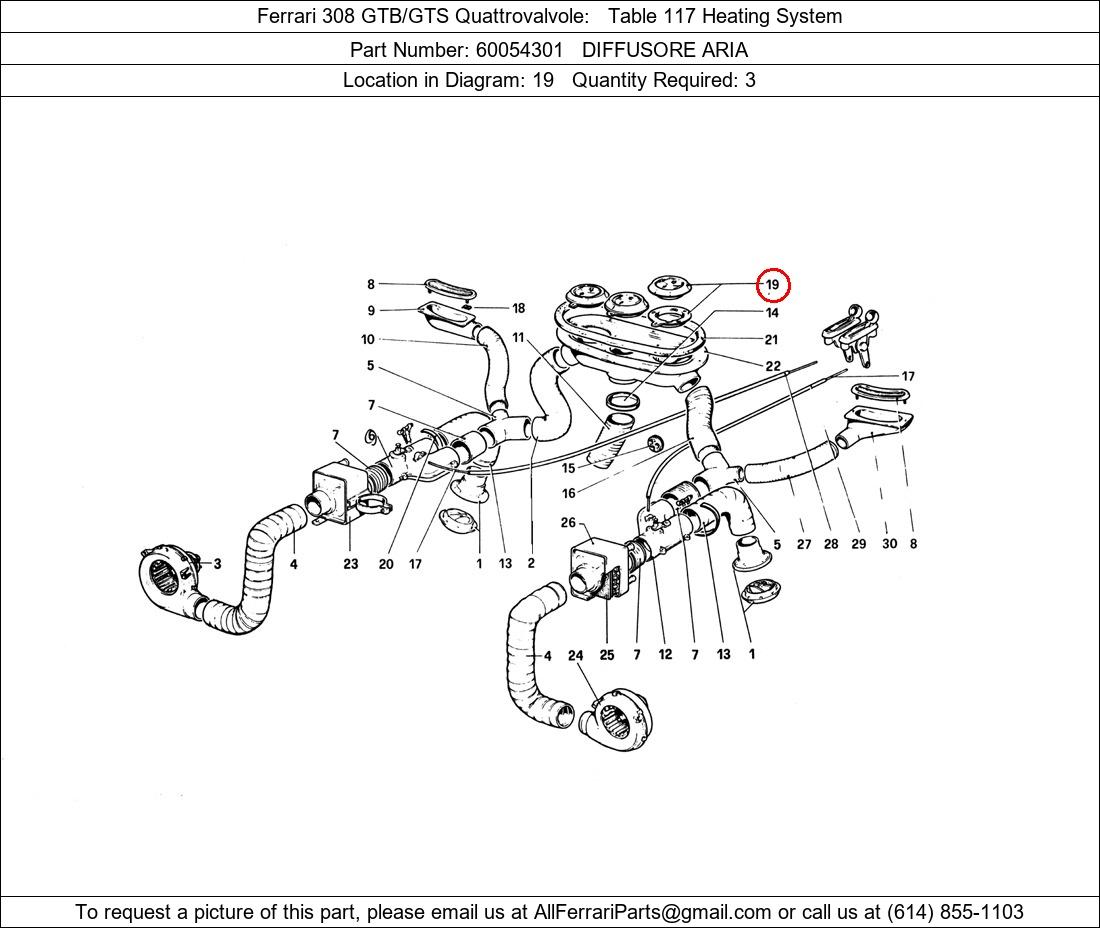 Ferrari 308 GTB/GTS Quattrovalvole: Table 117 Heating System

Part Number: 60054301 DIFFUSORE ARIA

Location in Diagram: 19 Quantity Required: 3

8
9
18
10
11
5
7
7
19
14
21
22
17
15
16
26
3
4
23
20
17
1
13
2
5
27
28
29
30
8
4
24
25
7
12
7
13
1

To request a picture of this part, please email us at AllFerrariParts@gmail.com or call us at (614) 855-1103