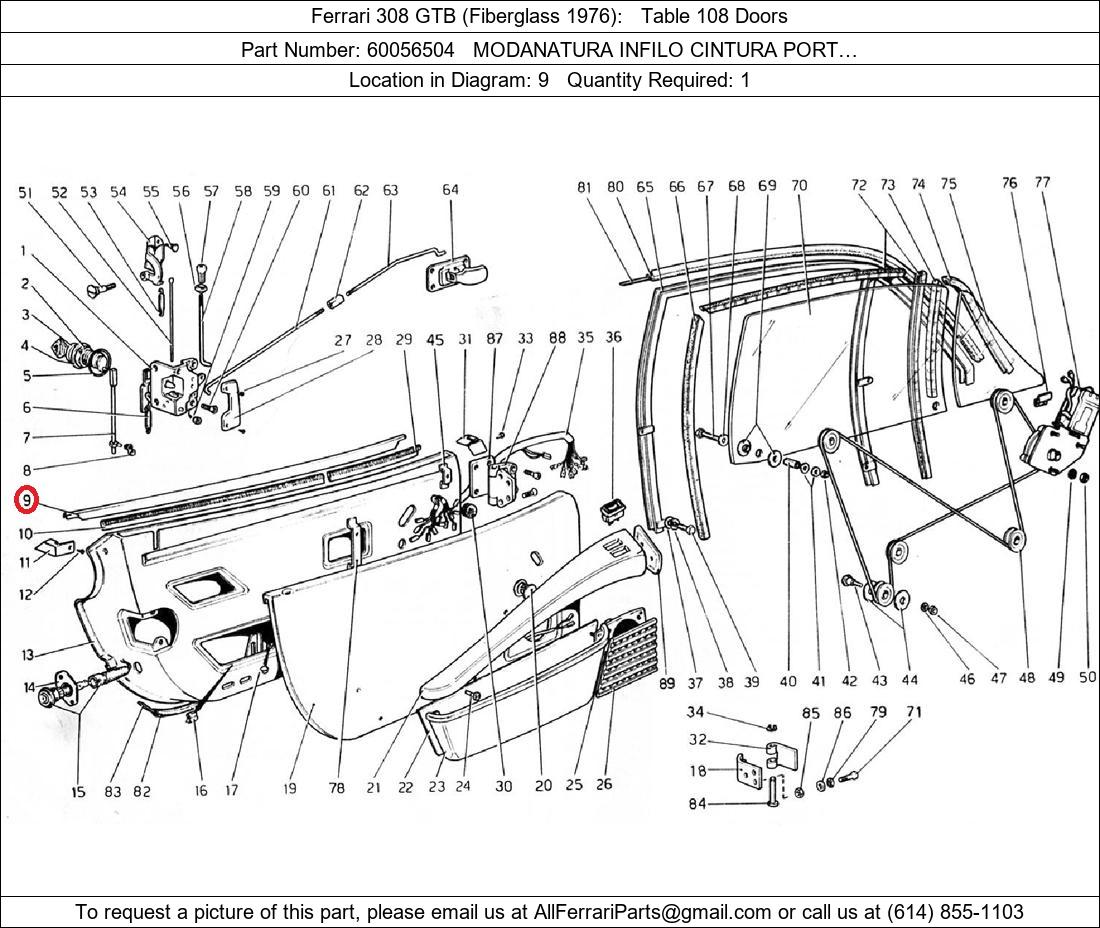 Ferrari 308 GTB (Fiberglass 1976): Table 108 Doors

Part Number: 60056504 MODANATURA INFILO CINTURA PORT…

Location in Diagram: 9 Quantity Required: 1

51 52 53 54 55 56 57 58 59 60 61 62 63 64

81 80 65 66 67 68 69 70 72 73 74 75 76 77

1
2
3
4
5
6
7
8
9
10
11
12
13
14

27 28 29 45 31 87 33 88 35 36

15 83 82 16 17 19 78 21 22 23 24 30 20 25 26

89 37 38 39 40 41 42 43 44 46 47 48 49 50

34
32
18
84
85 86 79 71

To request a picture of this part, please email us at AllFerrariParts@gmail.com or call us at (614) 855-1103