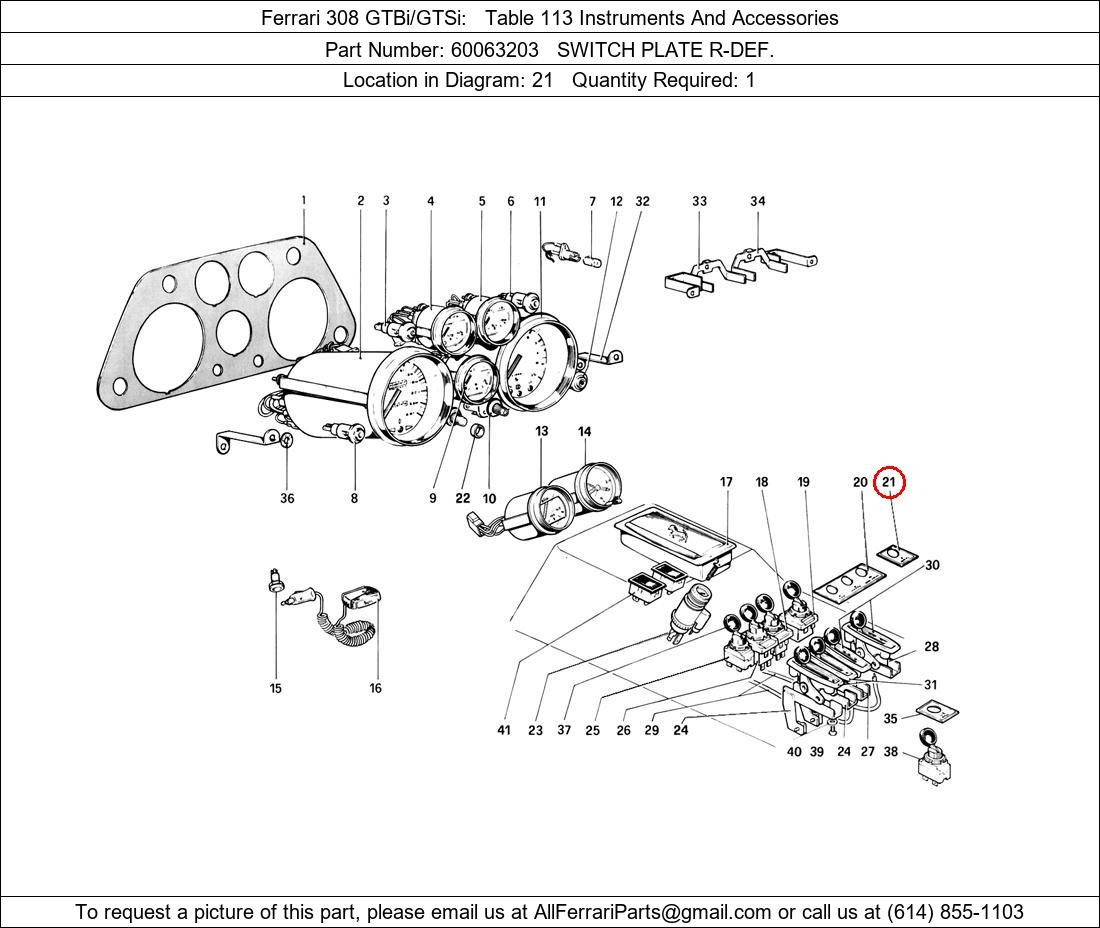 Ferrari 308 GTBi/GTSi: Table 113 Instruments And Accessories

Part Number: 60063203 SWITCH PLATE R-DEF.

Location in Diagram: 21 Quantity Required: 1

1 2 3 4 5 6 11 7 12 32 33 34

36 8 9 22 10

13 14

17 18 19 20 21

30

28

31

35

15 16

41 23 37 25 26 29 24 40 39 24 27 38

To request a picture of this part, please email us at AllFerrariParts@gmail.com or call us at (614) 855-1103