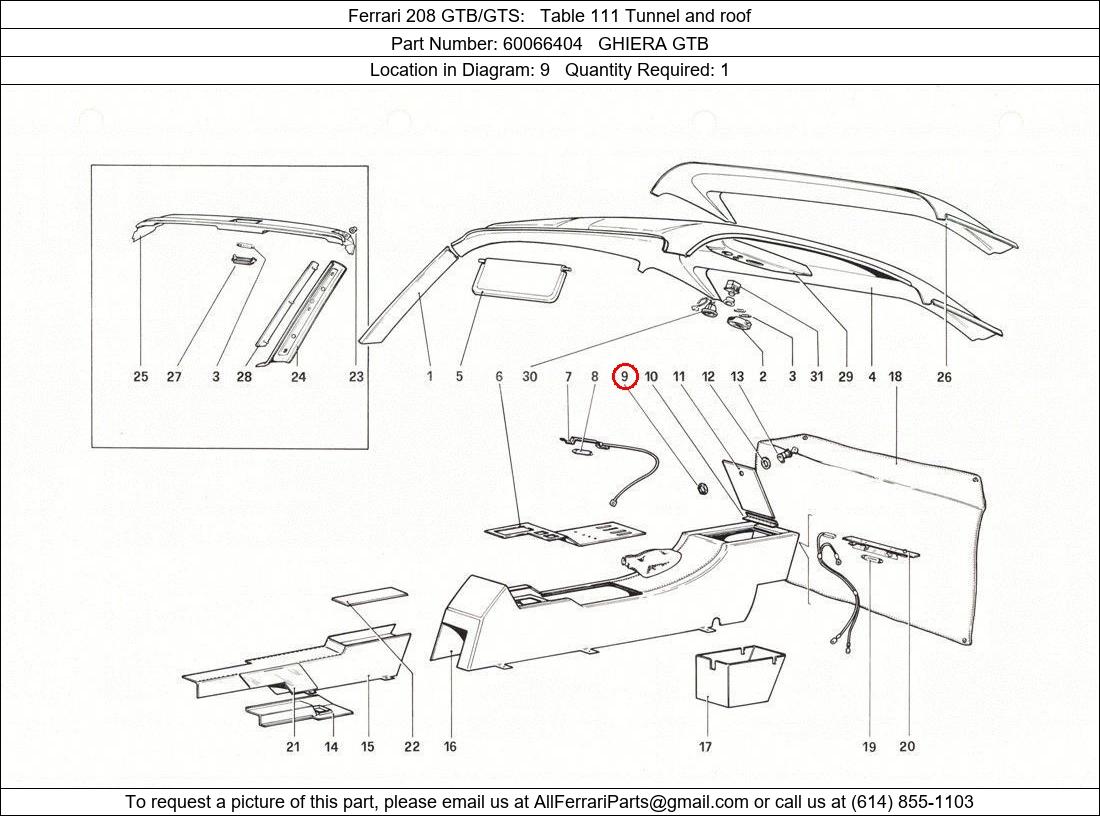 Ferrari 208 GTB/GTS: Table 111 Tunnel and roof

Part Number: 60066404 GHIERA GTB

Location in Diagram: 9 Quantity Required: 1

25 27 3 28 24 23 1 5 6 30 7 8 9 10 11 12 13 2 3 31 29 4 18 26

21 14 15 22 16 17 19 20

To request a picture of this part, please email us at AllFerrariParts@gmail.com or call us at (614) 855-1103