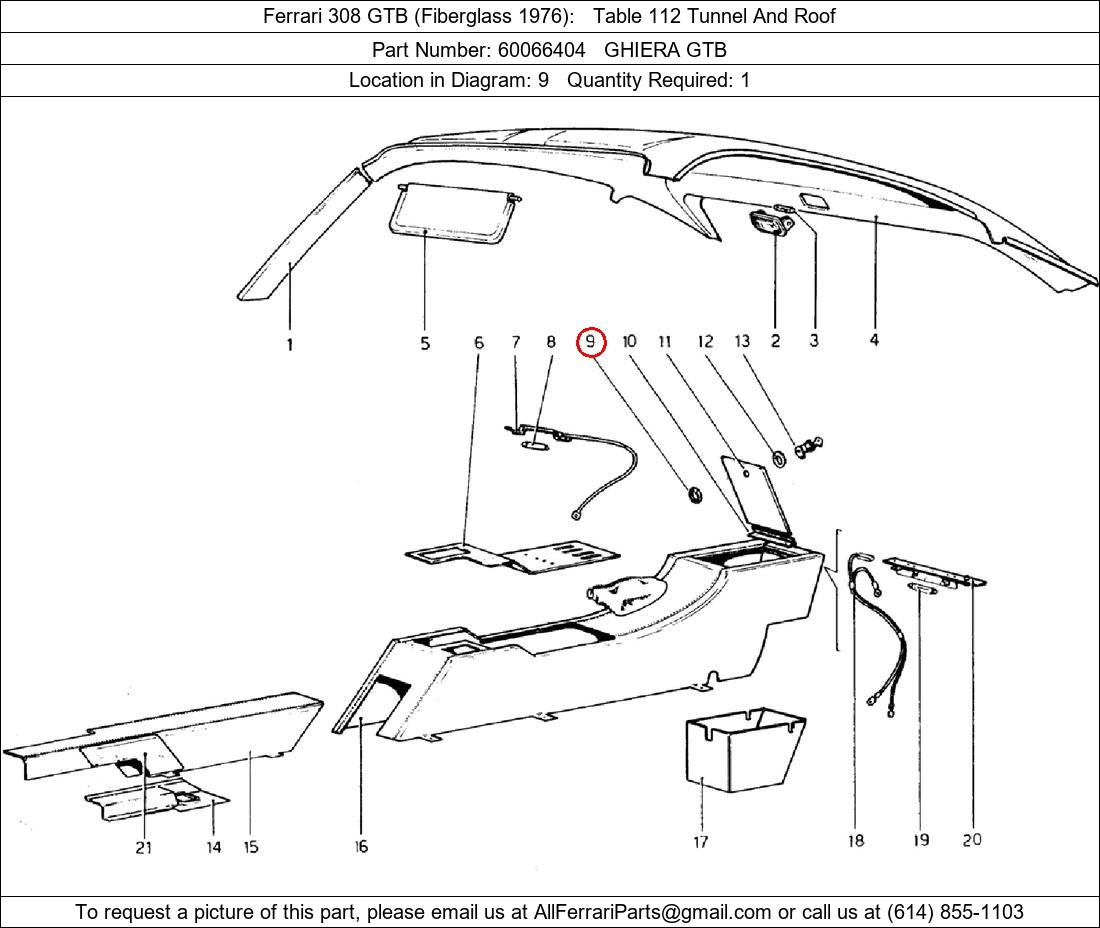 Ferrari 308 GTB (Fiberglass 1976): Table 112 Tunnel And Roof

Part Number: 60066404 GHIERA GTB

Location in Diagram: 9 Quantity Required: 1

1 5 6 7 8 9 10 11 12 13 2 3 4

21 14 15 16 17 18 19 20

To request a picture of this part, please email us at AllFerrariParts@gmail.com or call us at (614) 855-1103