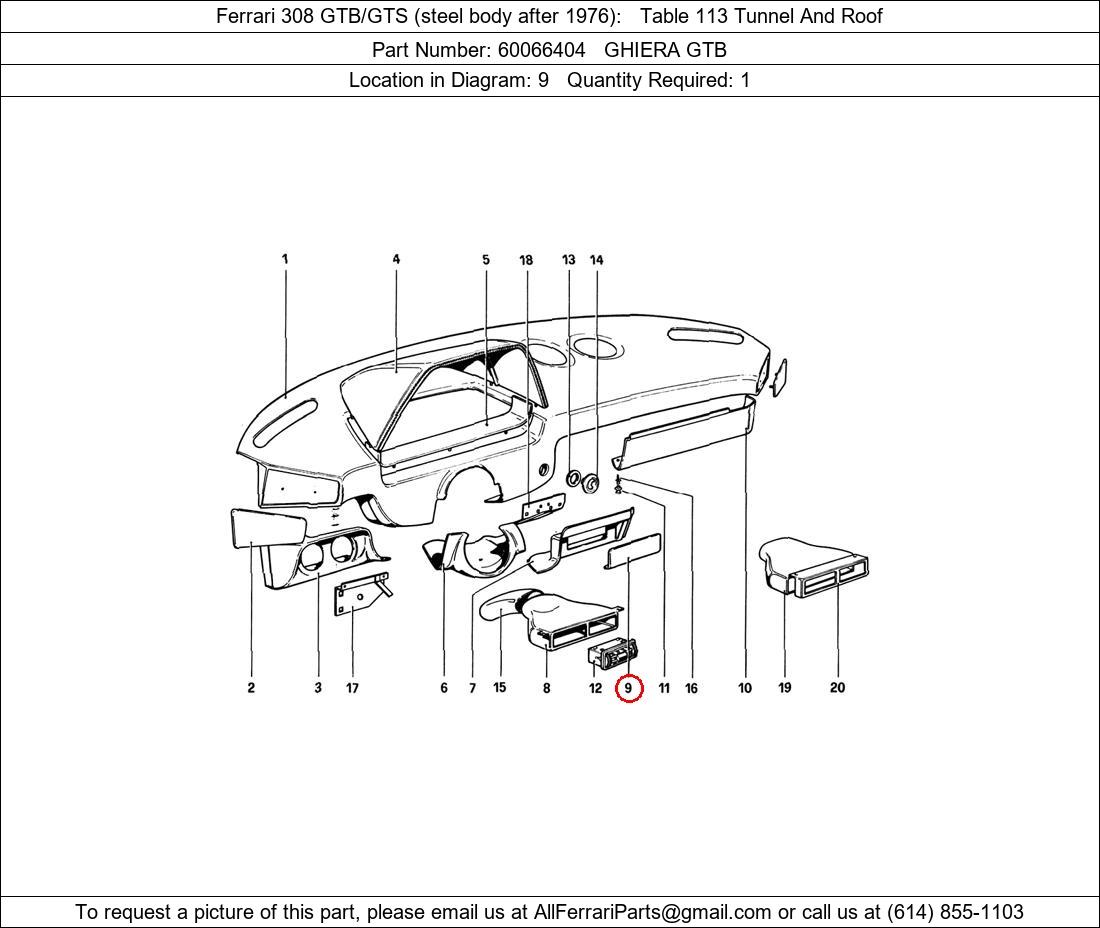 Ferrari 308 GTB/GTS (steel body after 1976): Table 113 Tunnel And Roof

Part Number: 60066404 GHIERA GTB

Location in Diagram: 9 Quantity Required: 1

1 4 5 18 13 14

2 3 17 6 7 15 8 12 9 11 16 10 19 20

To request a picture of this part, please email us at AllFerrariParts@gmail.com or call us at (614) 855-1103