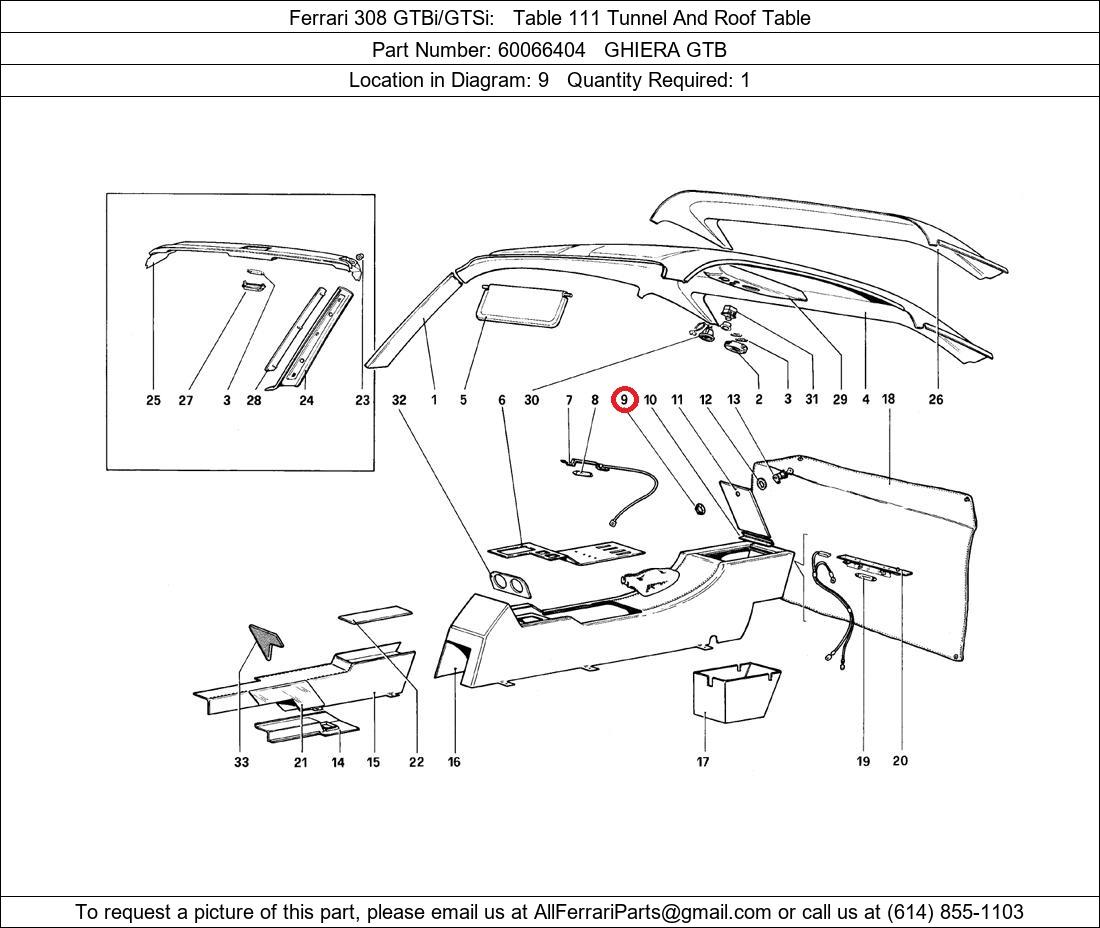 Ferrari 308 GTBi/GTSi: Table 111 Tunnel And Roof Table

Part Number: 60066404 GHIERA GTB

Location in Diagram: 9 Quantity Required: 1

25 27 3 28 24 23 32 1 5 6 30 7 8 9 10 11 12 13 2 3 31 29 4 18 26

33 21 14 15 22 16 17 19 20

To request a picture of this part, please email us at AllFerrariParts@gmail.com or call us at (614) 855-1103