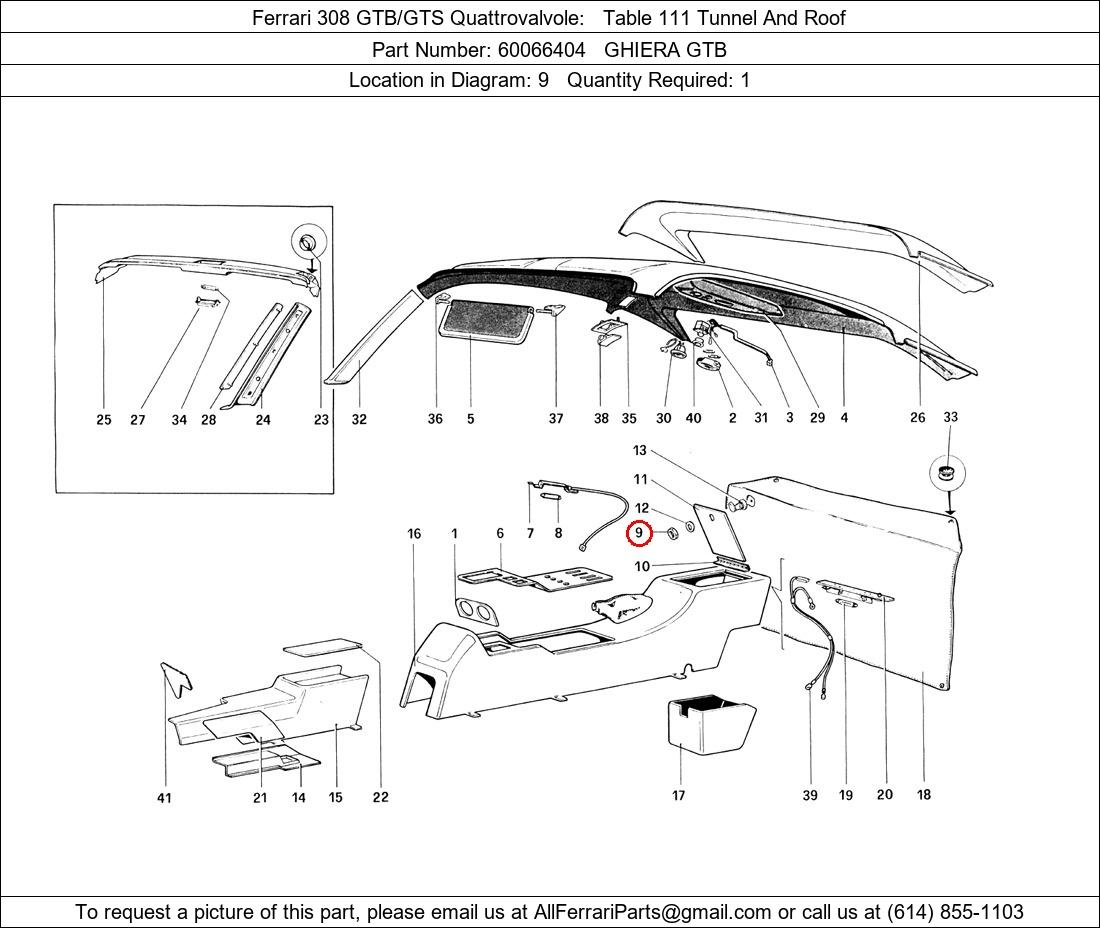 Ferrari 308 GTB/GTS Quattrovalvole: Table 111 Tunnel And Roof

Part Number: 60066404 GHIERA GTB

Location in Diagram: 9 Quantity Required: 1

25 27 34 28 24 23 32 36 5 37 38 35 30 40 2 31 3 29 4 26 33

13 11 12 9 10 16 1 6 7 8

41 21 14 15 22 17 39 19 20 18

To request a picture of this part, please email us at AllFerrariParts@gmail.com or call us at (614) 855-1103