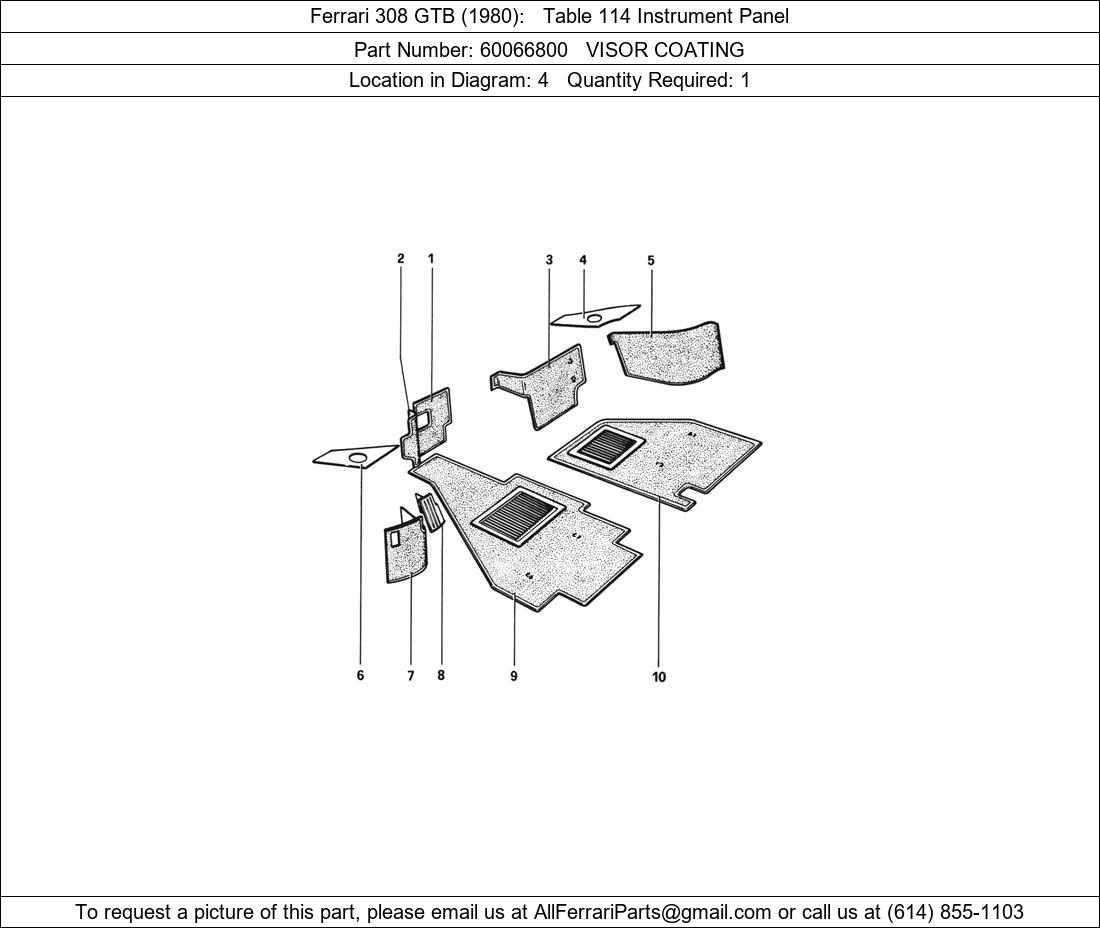 Ferrari 308 GTB (1980): Table 114 Instrument Panel

Part Number: 60066800 VISOR COATING

Location in Diagram: 4 Quantity Required: 1

2 1 3 4 5

6 7 8 9 10

To request a picture of this part, please email us at AllFerrariParts@gmail.com or call us at (614) 855-1103