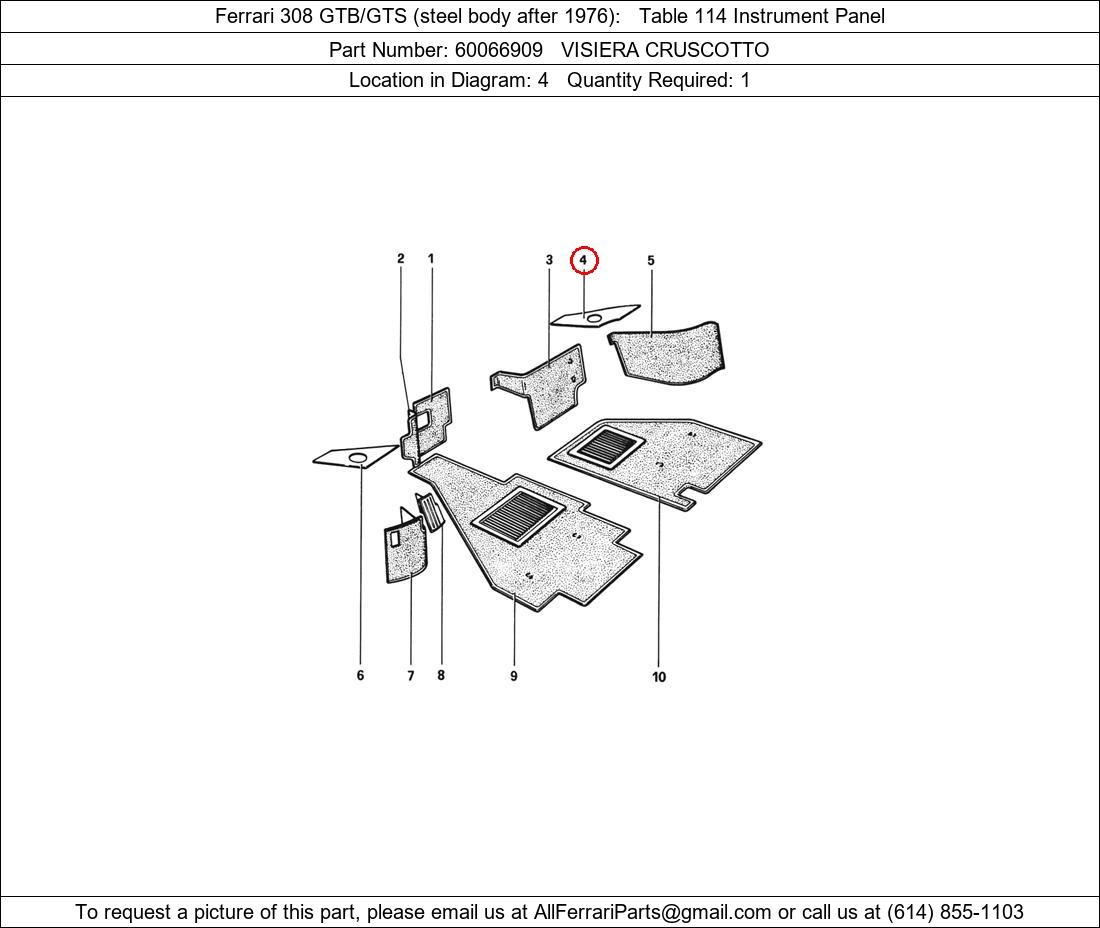 Ferrari 308 GTB/GTS (steel body after 1976): Table 114 Instrument Panel

Part Number: 60066909 VISIERA CRUSCOTTO

Location in Diagram: 4 Quantity Required: 1

2 1 3 4 5

6 7 8 9 10

To request a picture of this part, please email us at AllFerrariParts@gmail.com or call us at (614) 855-1103