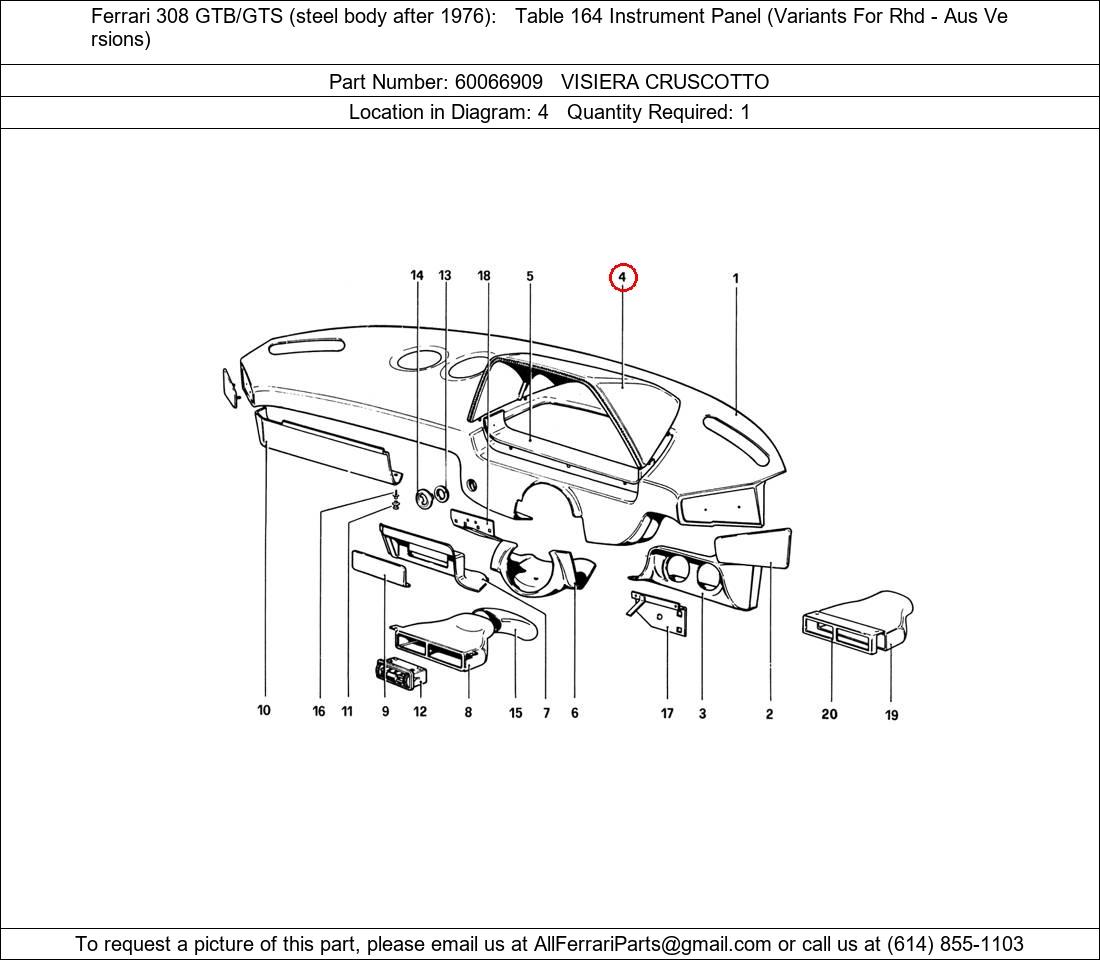 Ferrari 308 GTB/GTS (steel body after 1976): Table 164 Instrument Panel (Variants For Rhd - Aus Versions)

Part Number: 60066909 VISIERA CRUSCOTTO

Location in Diagram: 4 Quantity Required: 1

14 13 18 5 4 1

10 16 11 9 12 8 15 7 6 17 3 2 20 19

To request a picture of this part, please email us at AllFerrariParts@gmail.com or call us at (614) 855-1103