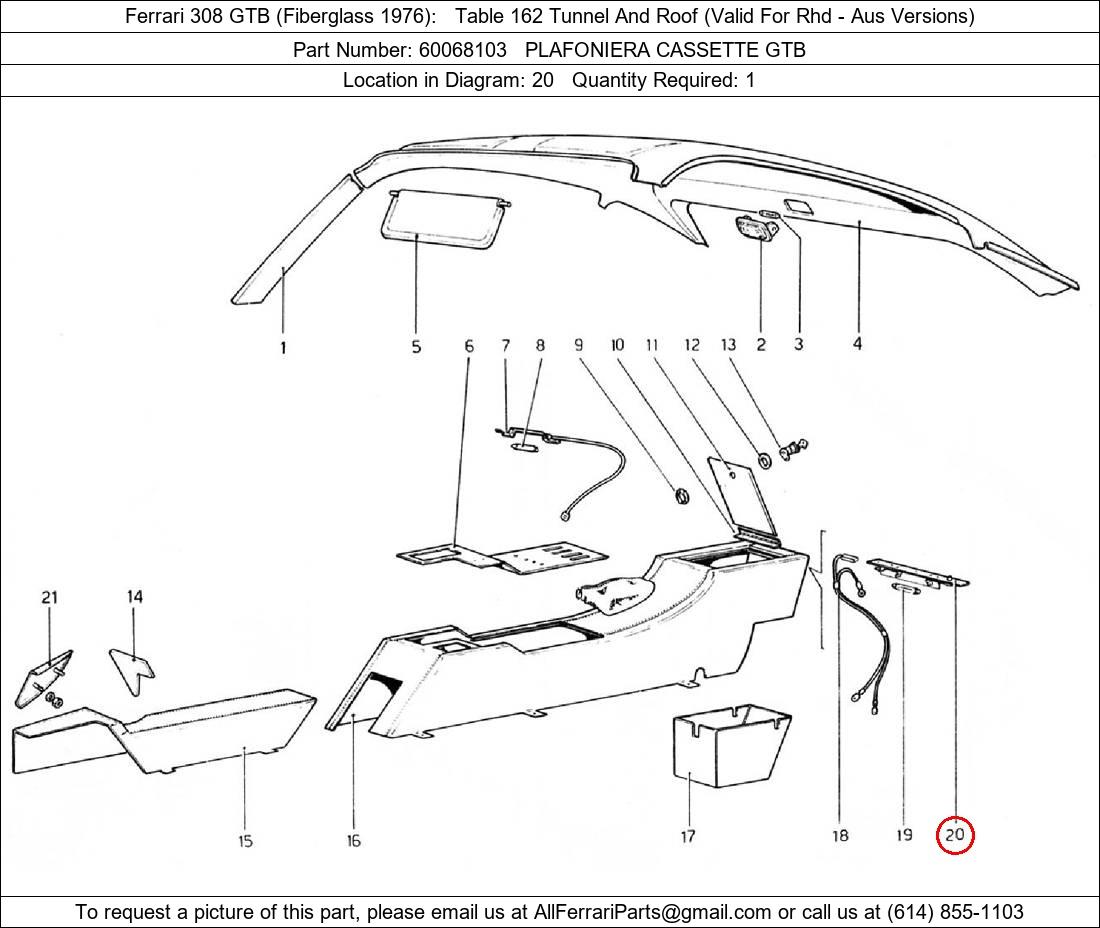 Ferrari 308 GTB (Fiberglass 1976): Table 162 Tunnel And Roof (Valid For Rhd - Aus Versions)

Part Number: 60068103 PLAFONIERA CASSETTE GTB

Location in Diagram: 20 Quantity Required: 1

1 5 6 7 8 9 10 11 12 13 2 3 4

21 14

15 16 17 18 19 20

To request a picture of this part, please email us at AllFerrariParts@gmail.com or call us at (614) 855-1103