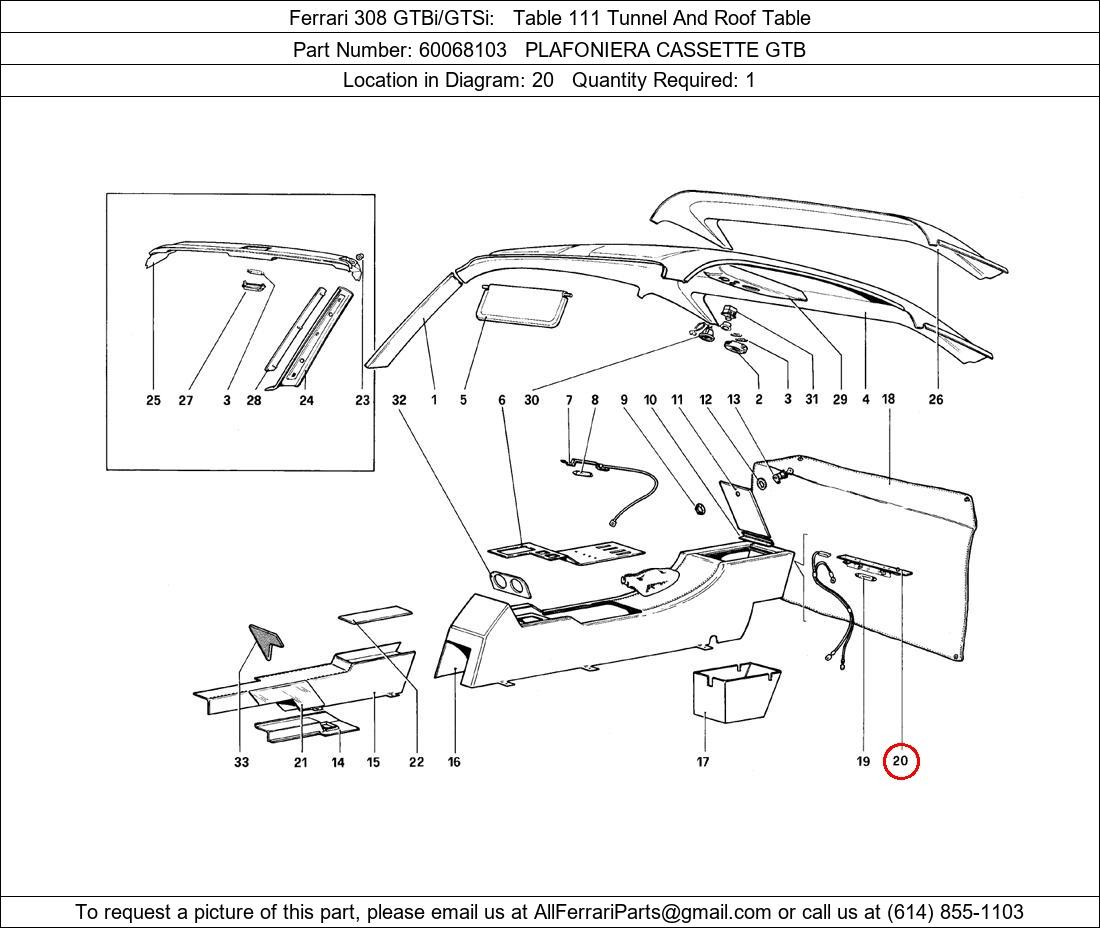 Ferrari 308 GTBi/GTSi: Table 111 Tunnel And Roof Table

Part Number: 60068103 PLAFONIERA CASSETTE GTB

Location in Diagram: 20 Quantity Required: 1

25 27 3 28 24 23

32 1 5 6 30 7 8 9 10 11 12 13 2 3 31 29 4 18 26

33 21 14 15 22 16 17 19 20

To request a picture of this part, please email us at AllFerrariParts@gmail.com or call us at (614) 855-1103